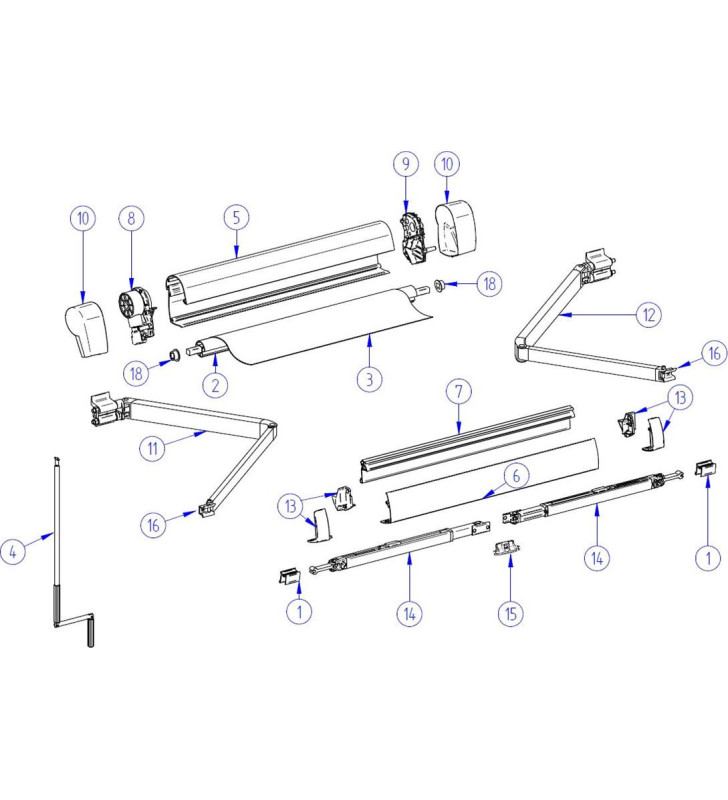 9
10
10
8
5
18
12
18
2
3
16
7
13
11
6
13
16
4
14
1
1
14
15