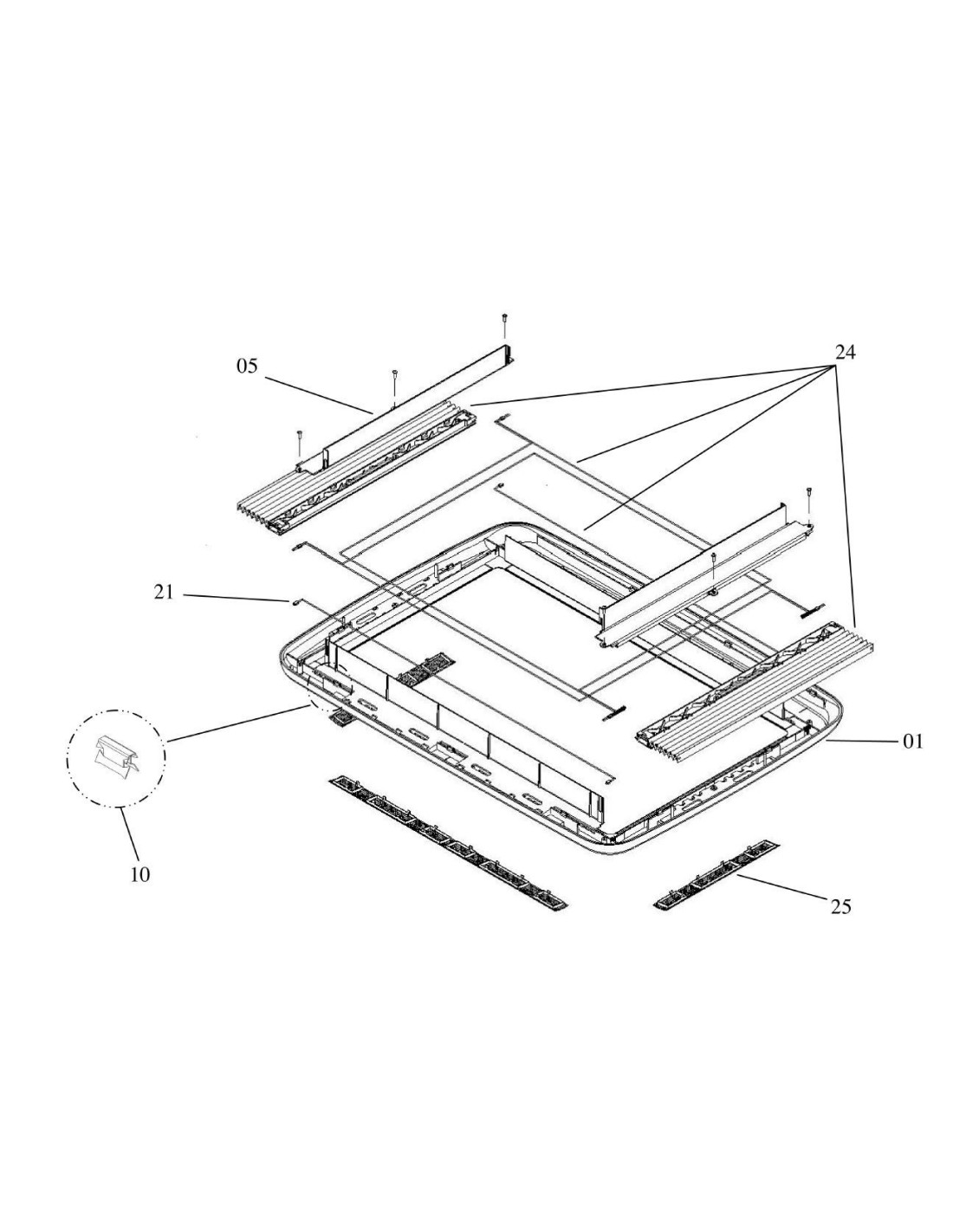 05
24
21
01
10
25