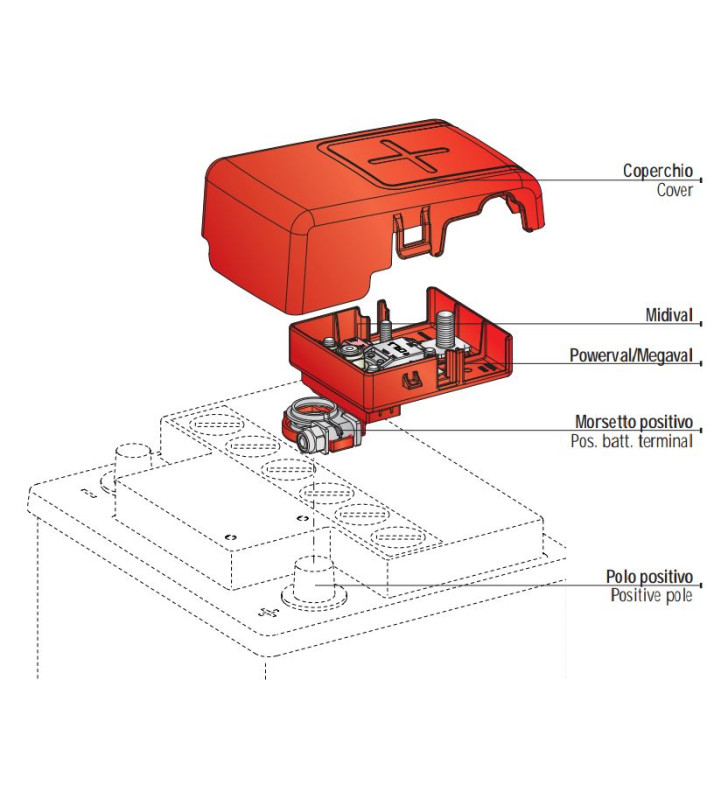 Coperchio
Cover

Midival

Powerval/Megaval

Morsetto positivo
Pos. batt. terminal

Polo positivo
Positive pole