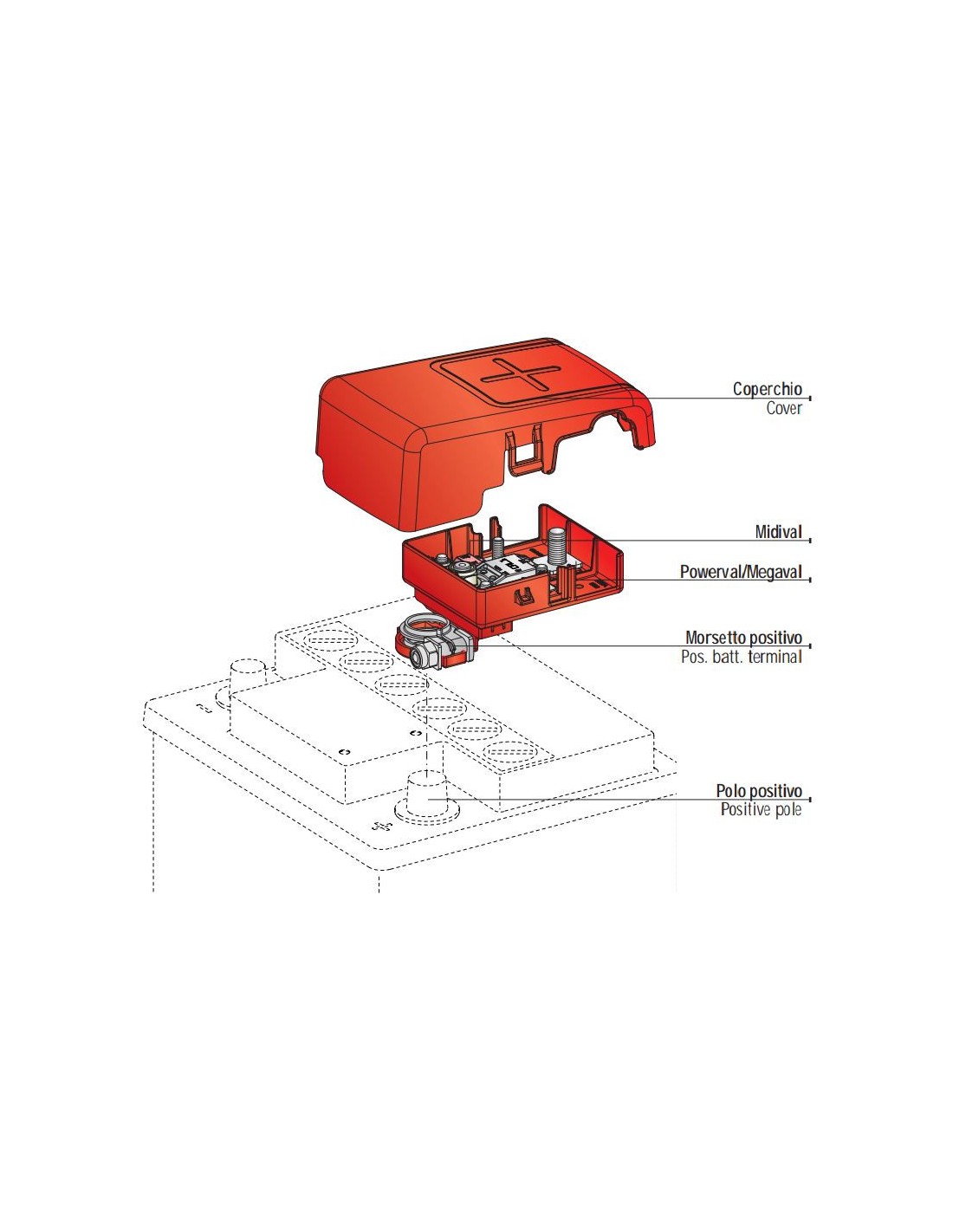 Coperchio
Cover

Midival

Powerval/Megaval

Morsetto positivo
Pos. batt. terminal

Polo positivo
Positive pole