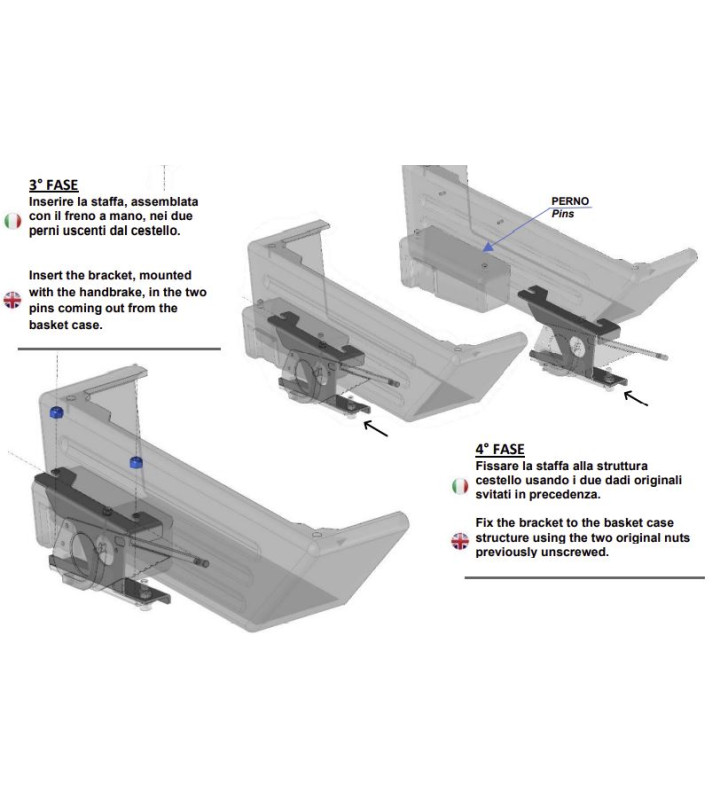 3° FASE
Inserire la staffa, assemblata con il freno a mano, nei due perni uscenti dal cestello.

Insert the bracket, mounted with the handbrake, in the two pins coming out from the basket case.

PERNO
Pins

4° FASE
Fissare la staffa alla struttura cestello usando i due dadi originali svitati in precedenza.

Fix the bracket to the basket case structure using the two original nuts previously unscrewed.