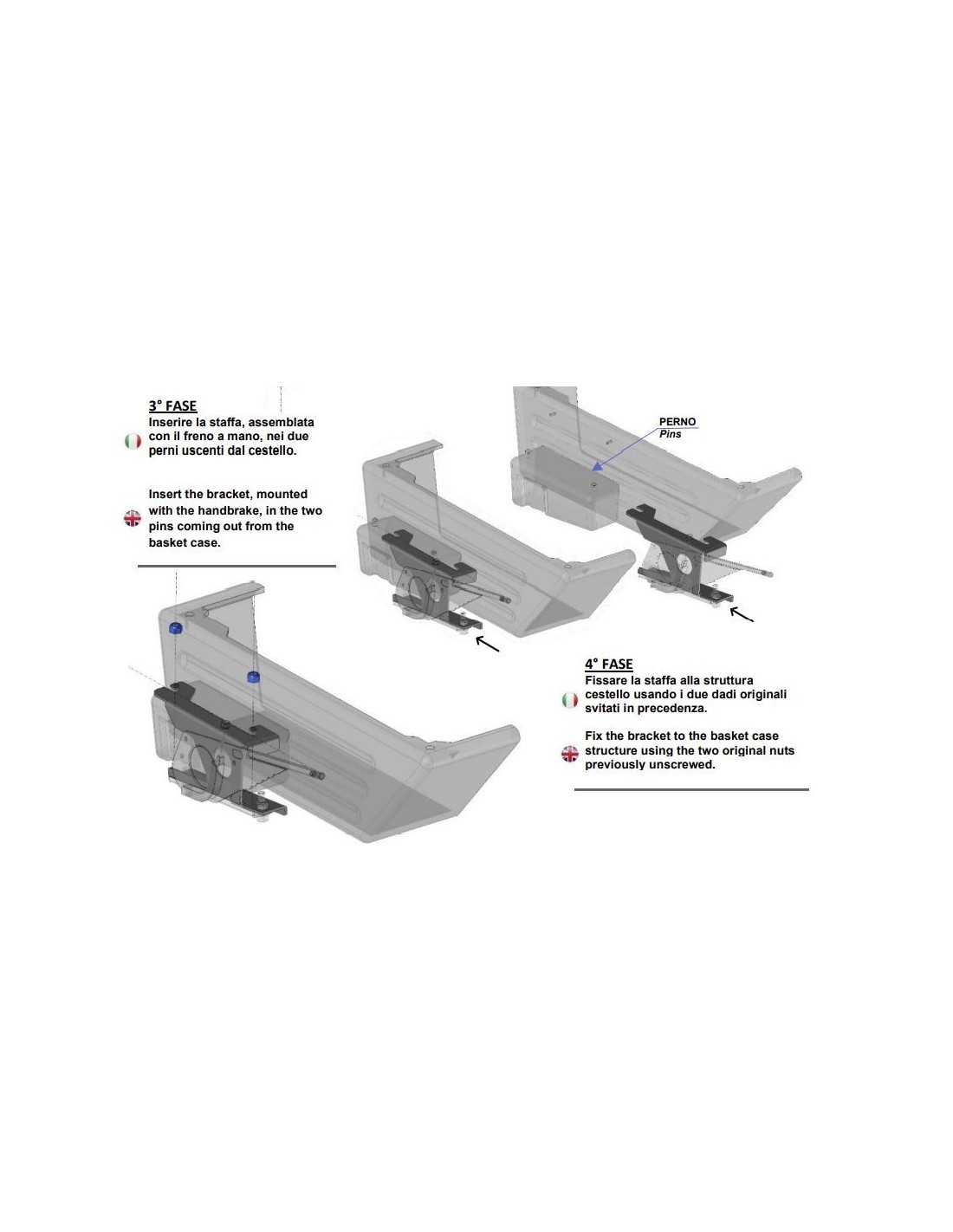 3° FASE
Inserire la staffa, assemblata con il freno a mano, nei due perni uscenti dal cestello.

Insert the bracket, mounted with the handbrake, in the two pins coming out from the basket case.

PERNO
Pins

4° FASE
Fissare la staffa alla struttura cestello usando i due dadi originali svitati in precedenza.

Fix the bracket to the basket case structure using the two original nuts previously unscrewed.