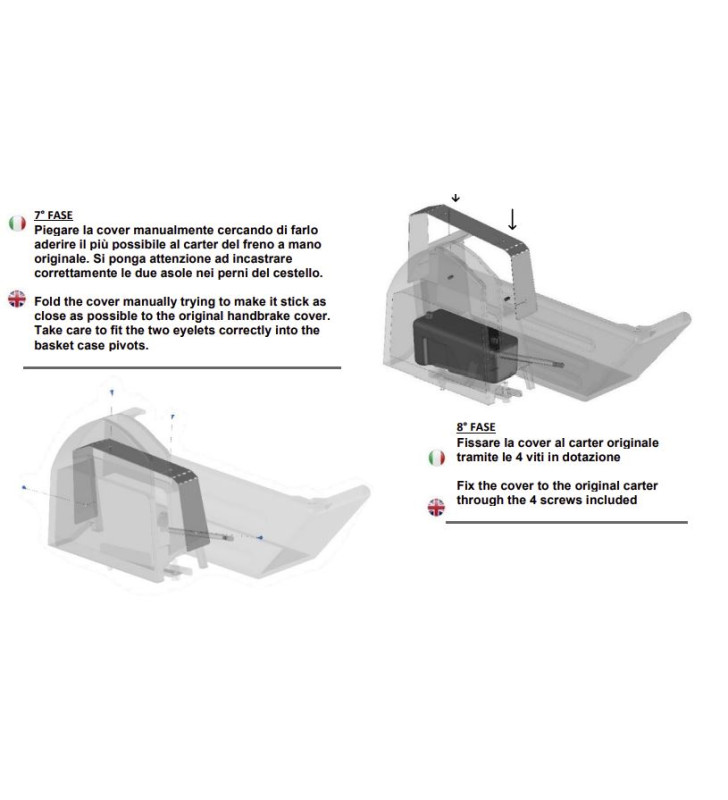 7° FASE
Piegare la cover manualmente cercando di farlo aderire il più possibile al carter del freno a mano originale. Si ponga attenzione ad incastrare correttamente le due asole nei perni del cestello.

Fold the cover manually trying to make it stick as close as possible to the original handbrake cover. Take care to fit the two eyelets correctly into the basket case pivots.

8° FASE
Fissare la cover al carter originale tramite le 4 viti in dotazione

Fix the cover to the original carter through the 4 screws included