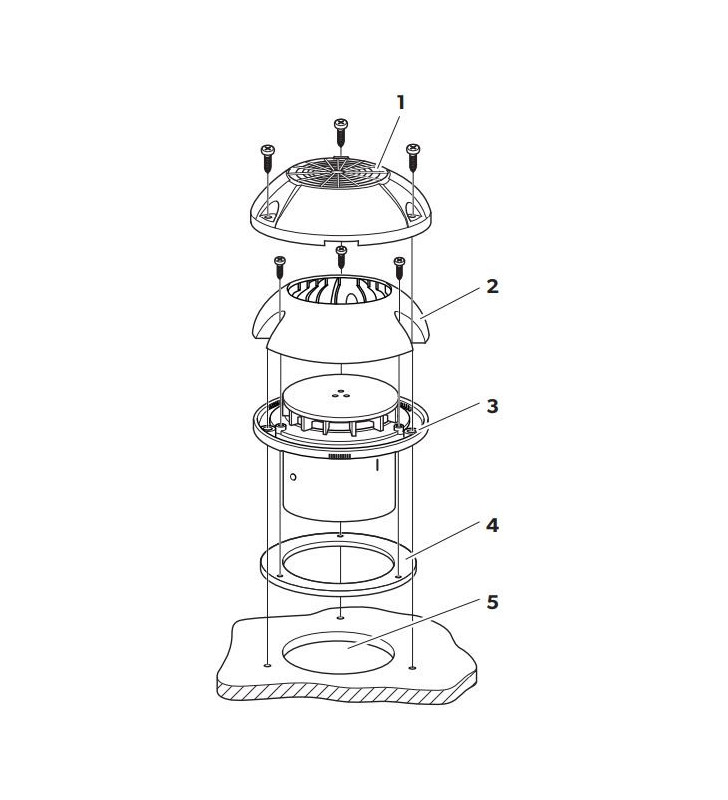 1

2

3

4

5