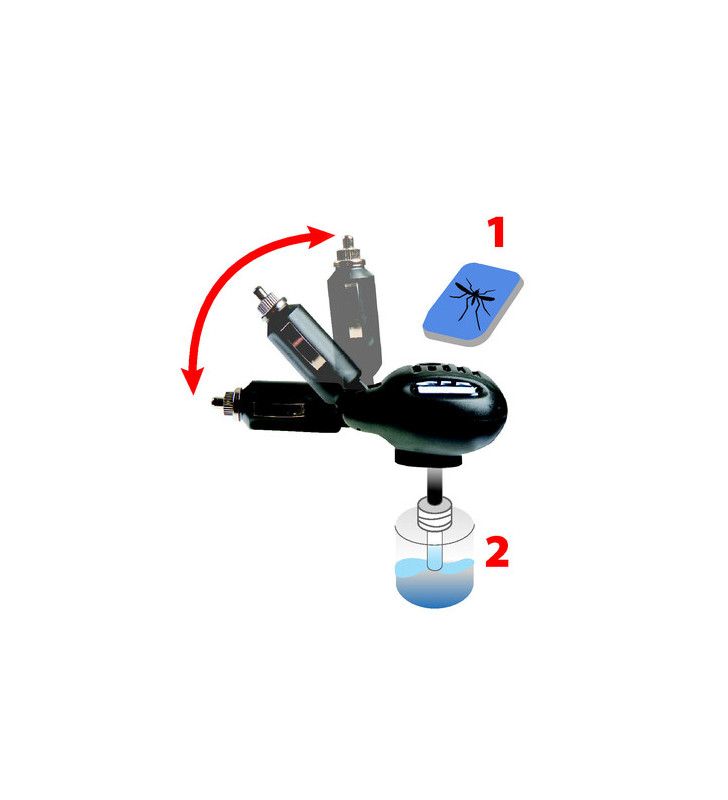 1

2