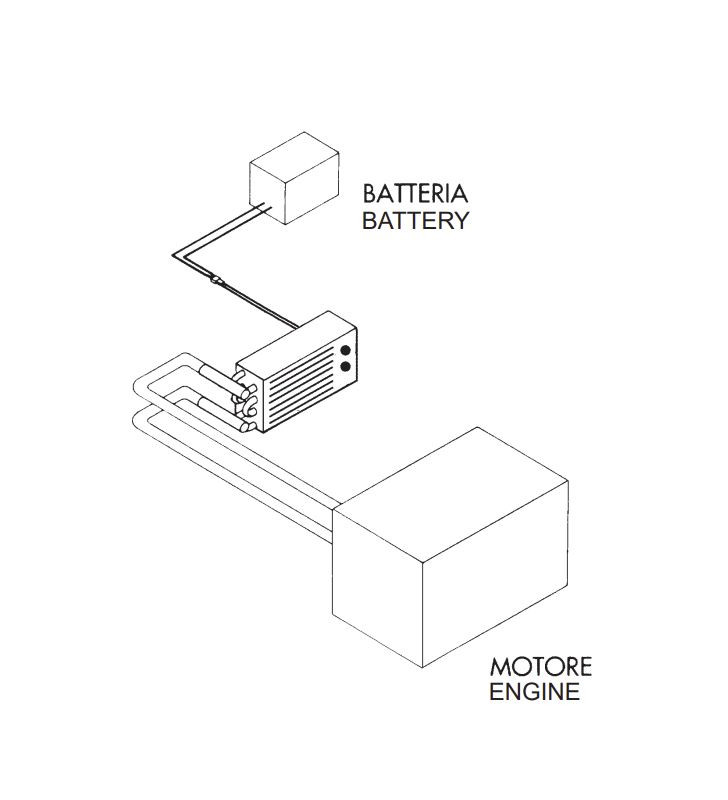 BATTERIA
BATTERY

MOTORE
ENGINE