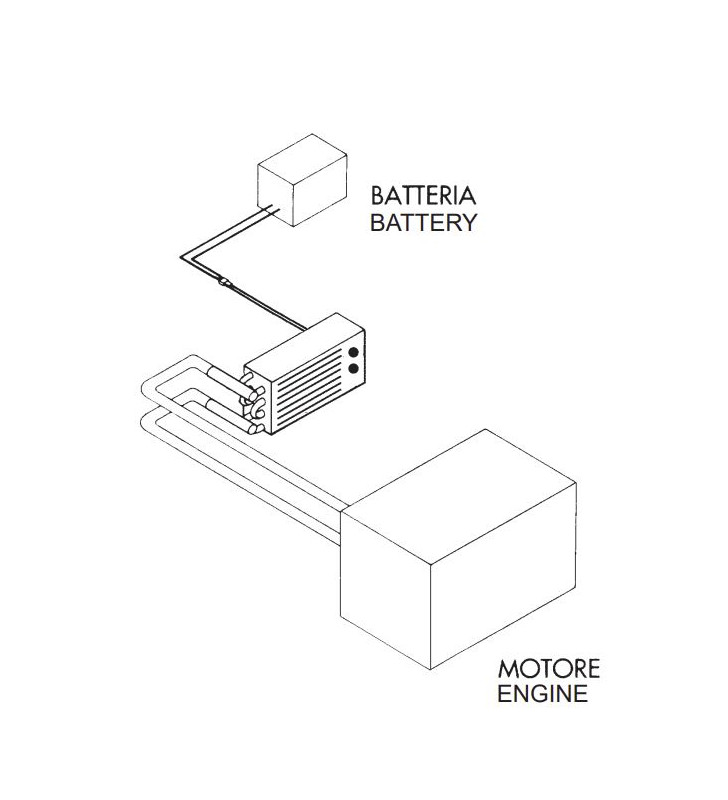 BATTERIA
BATTERY

MOTORE
ENGINE