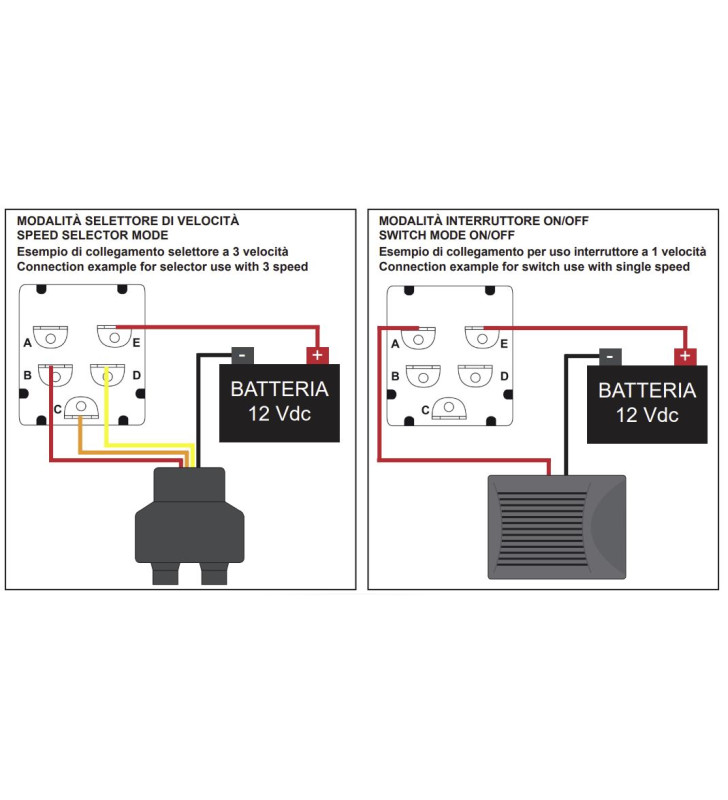 MODALITÀ SELETTORE DI VELOCITÀ
SPEED SELECTOR MODE
Esempio di collegamento selettore a 3 velocità
Connection example for selector use with 3 speed

A
E
B
D
C
-
+
BATTERIA
12 Vdc

MODALITÀ INTERRUTTORE ON/OFF
SWITCH MODE ON/OFF
Esempio di collegamento per uso interruttore a 1 velocità
Connection example for switch use with single speed

A
E
B
D
C
-
+
BATTERIA
12 Vdc