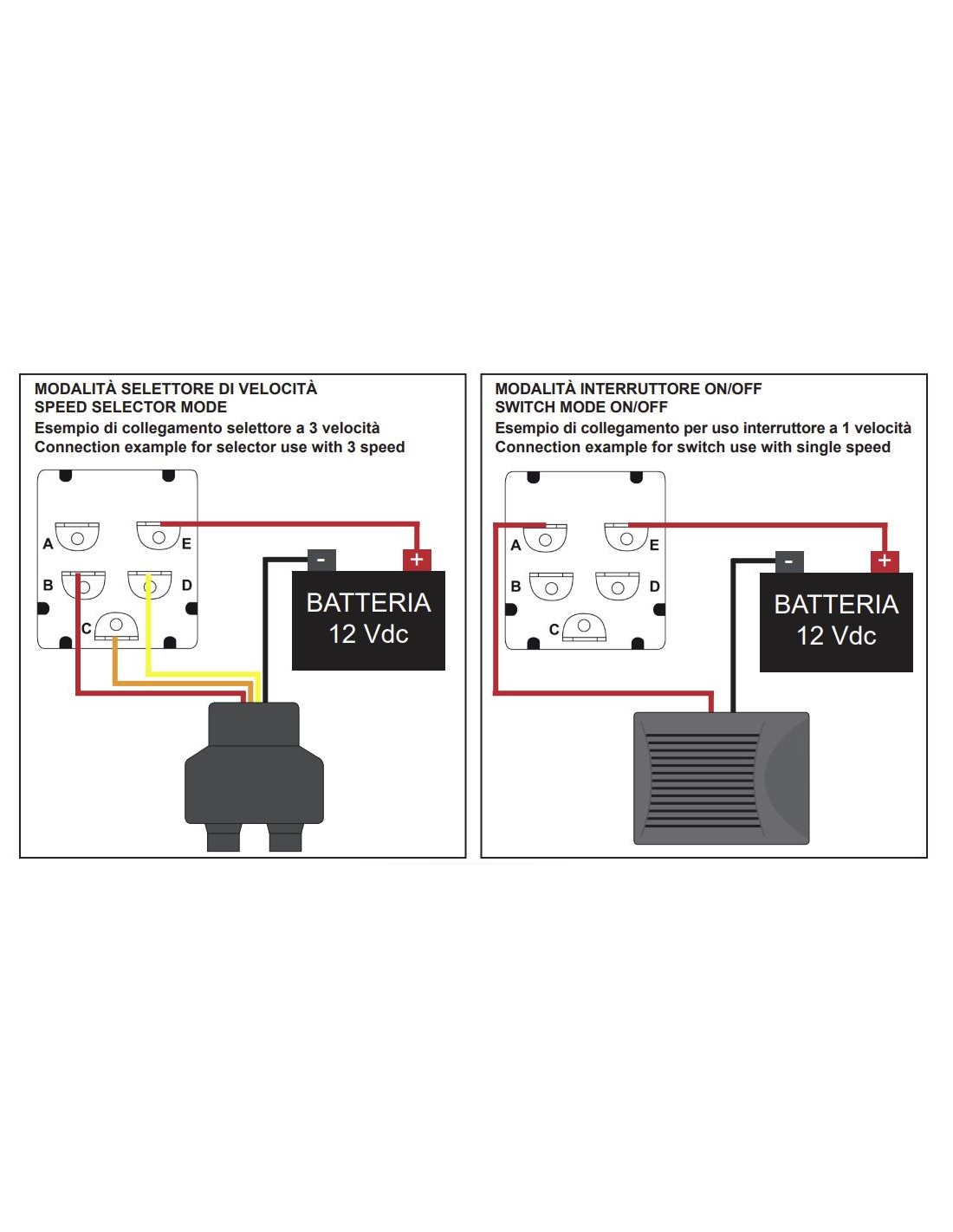 MODALITÀ SELETTORE DI VELOCITÀ
SPEED SELECTOR MODE
Esempio di collegamento selettore a 3 velocità
Connection example for selector use with 3 speed

A
E
B
D
C
-
+
BATTERIA
12 Vdc

MODALITÀ INTERRUTTORE ON/OFF
SWITCH MODE ON/OFF
Esempio di collegamento per uso interruttore a 1 velocità
Connection example for switch use with single speed

A
E
B
D
C
-
+
BATTERIA
12 Vdc