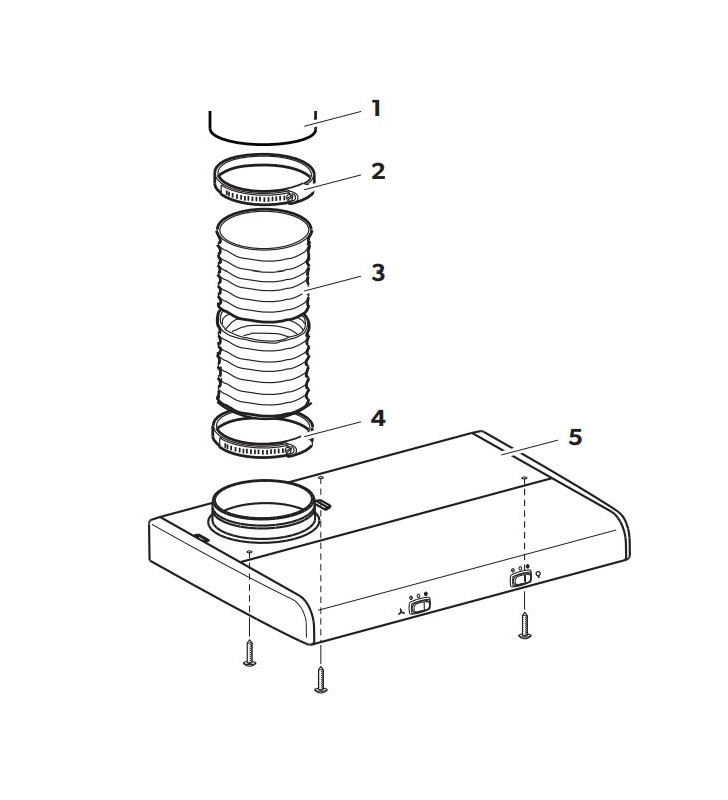 1
2
3
4
5