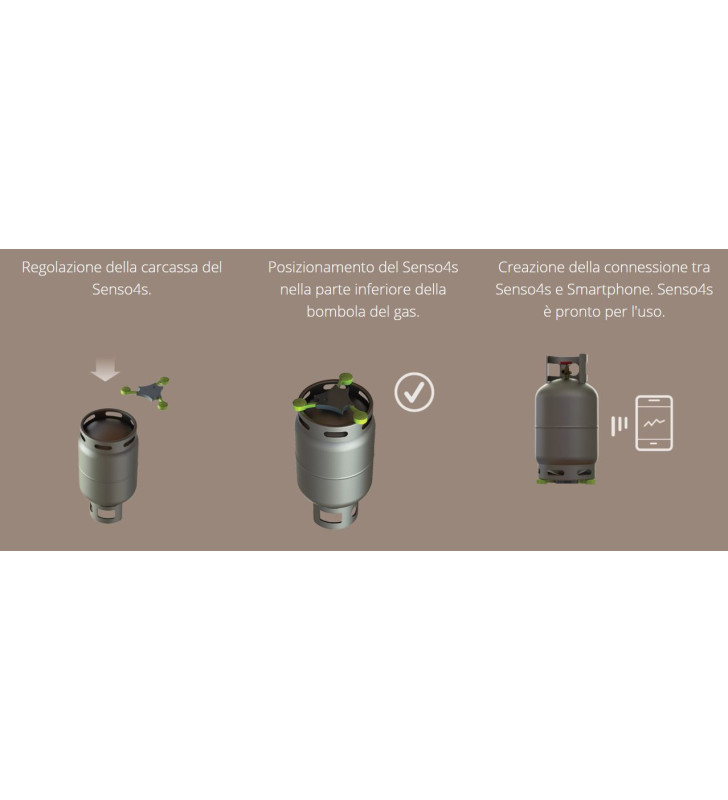 Regolazione della carcassa del Senso4s.

Posizionamento del Senso4s nella parte inferiore della bombola del gas.

Creazione della connessione tra Senso4s e Smartphone. Senso4s è pronto per l'uso.