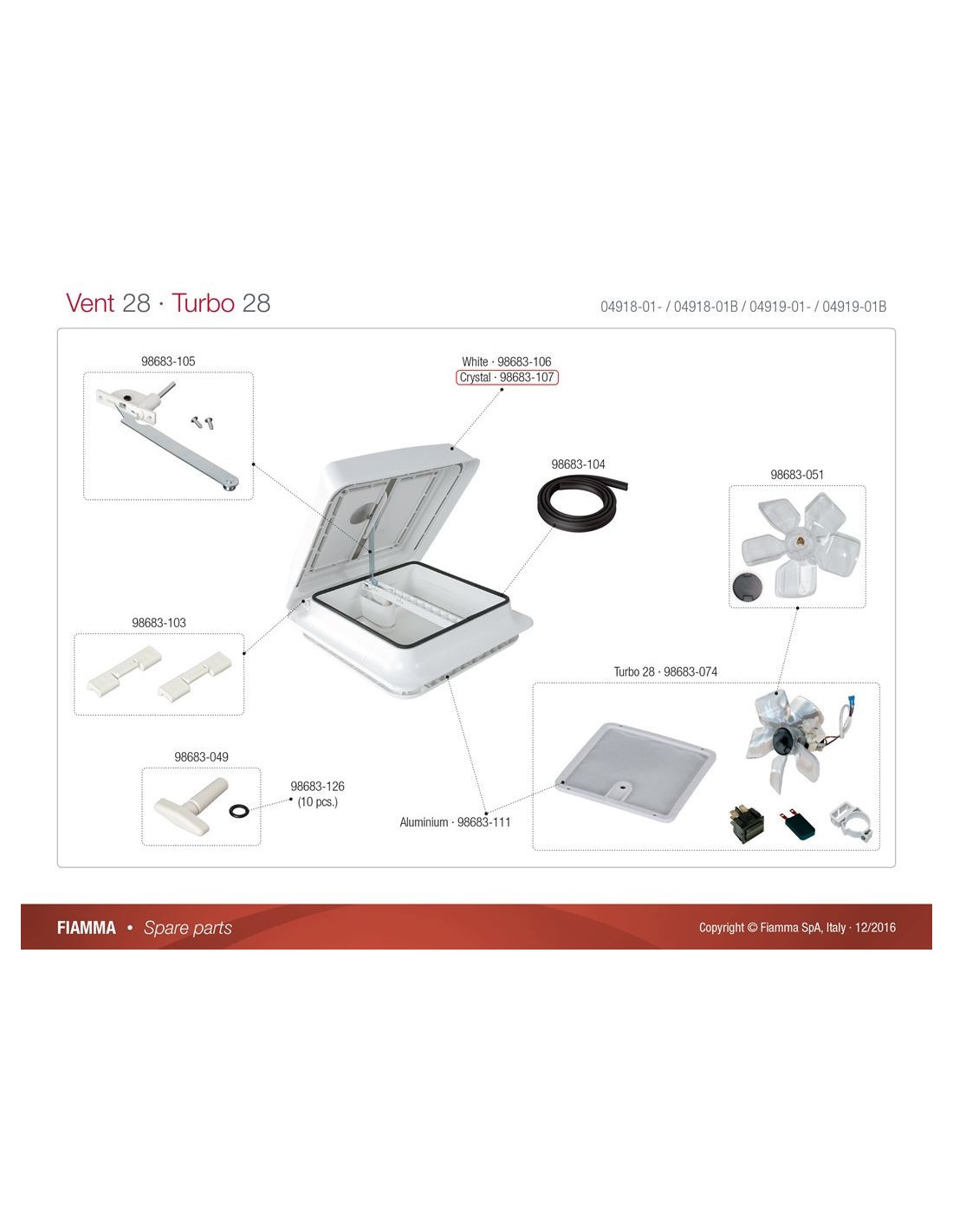 Vent 28 · Turbo 28

04918-01- / 04918-01B / 04919-01- / 04919-01B

98683-105

White · 98683-106
Crystal · 98683-107

98683-104

98683-051

98683-103

Turbo 28 · 98683-074

98683-049

98683-126
(10 pcs.)

Aluminium · 98683-111

FIAMMA • Spare parts

Copyright © Fiamma SpA, Italy · 12/2016