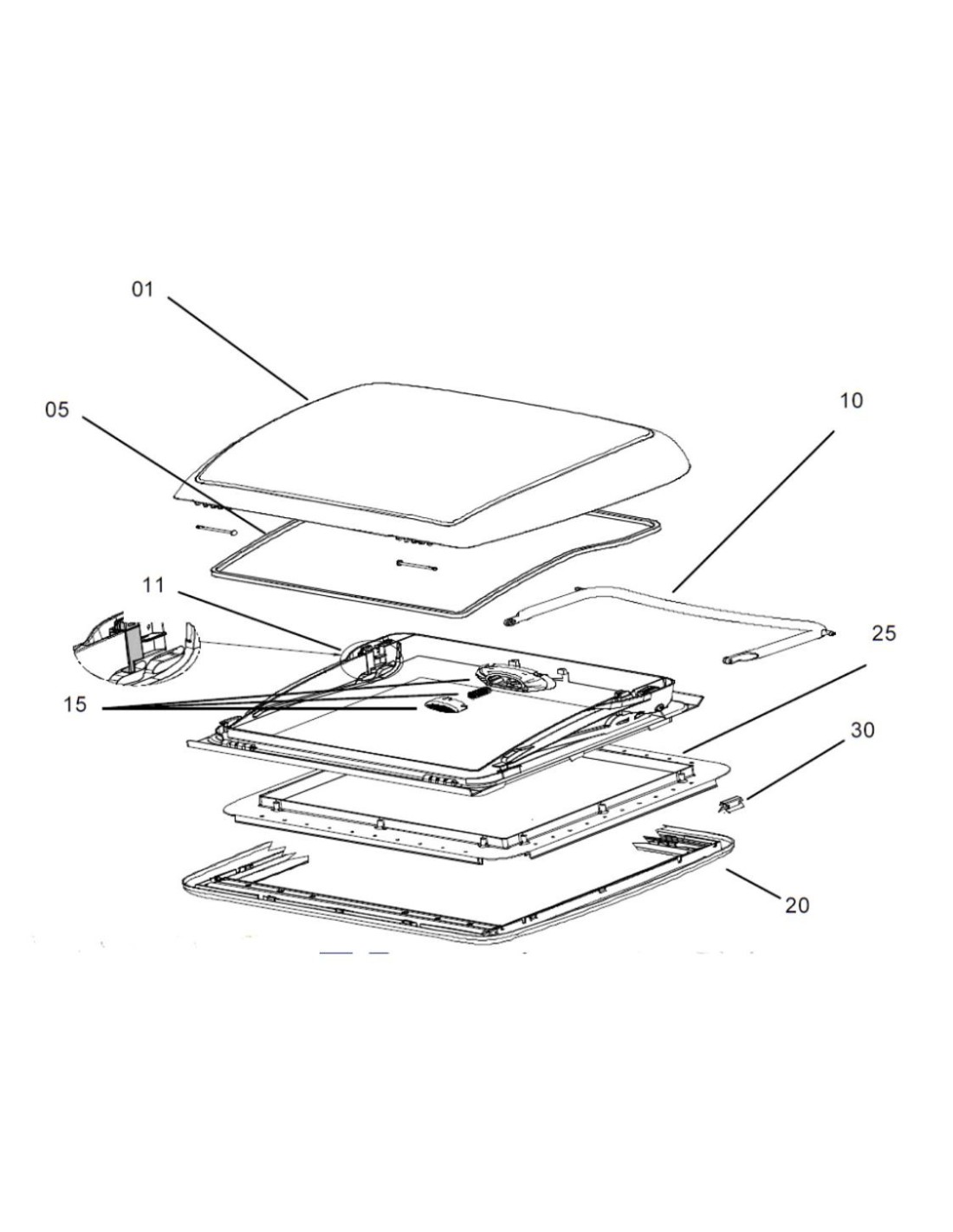 01
05
10
11
25
15
30
20