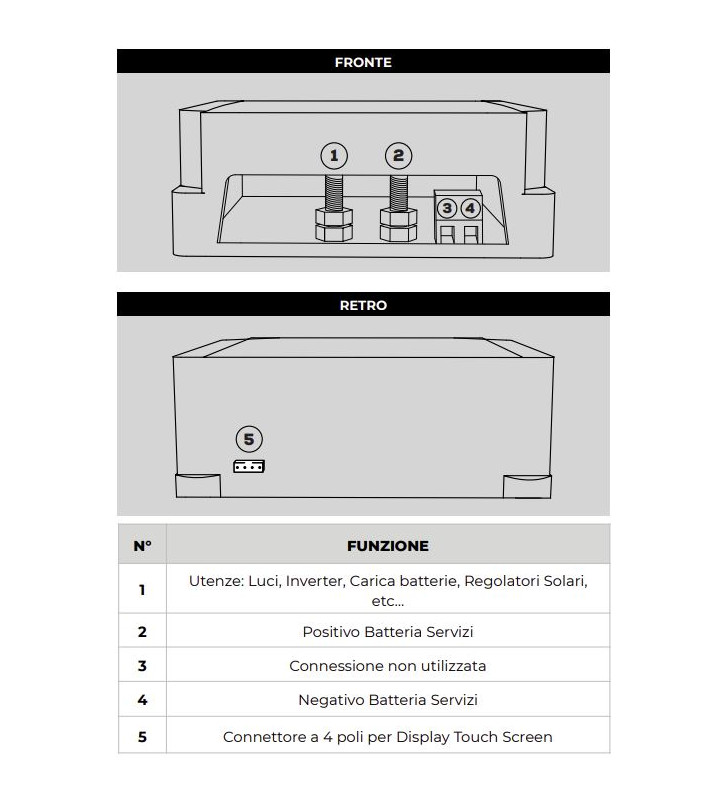 FRONTE

1 2 3 4

RETRO

5

| N° | FUNZIONE |
|---|---|
| 1 | Utenze: Luci, Inverter, Carica batterie, Regolatori Solari, etc... |
| 2 | Positivo Batteria Servizi |
| 3 | Connessione non utilizzata |
| 4 | Negativo Batteria Servizi |
| 5 | Connettore a 4 poli per Display Touch Screen |