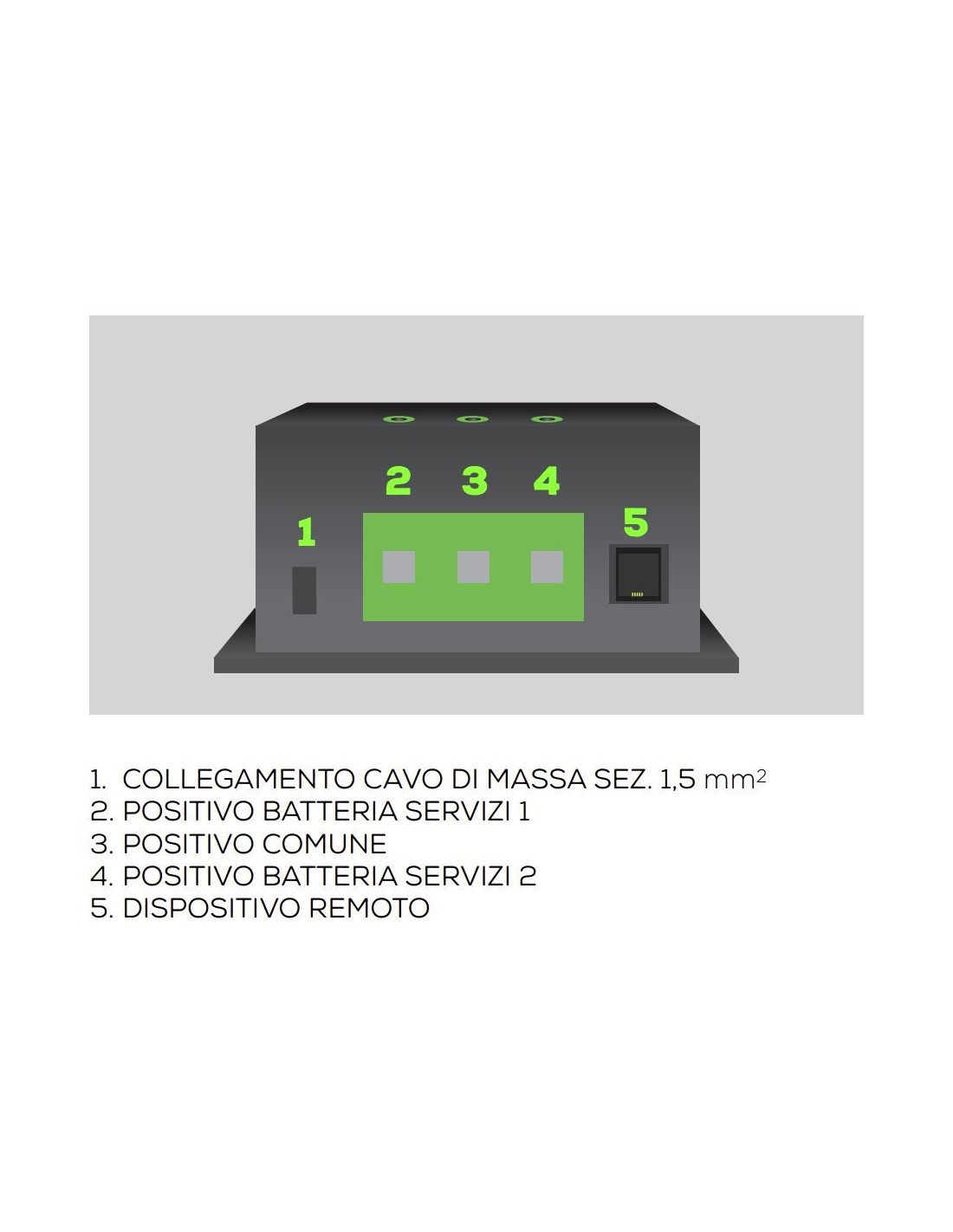 2 3 4
1
5

1. COLLEGAMENTO CAVO DI MASSA SEZ. 1,5 $mm^2$
2. POSITIVO BATTERIA SERVIZI 1
3. POSITIVO COMUNE
4. POSITIVO BATTERIA SERVIZI 2
5. DISPOSITIVO REMOTO