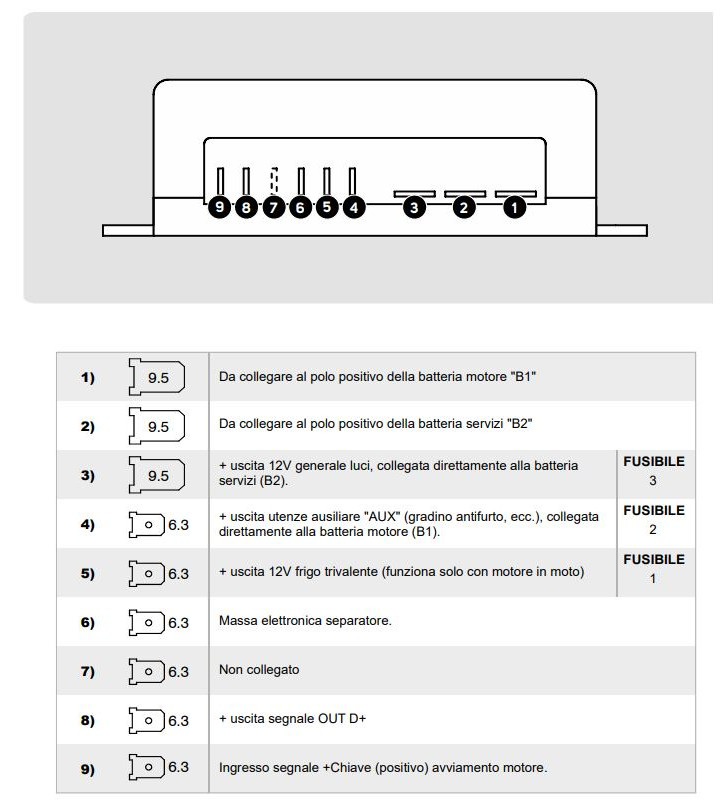 9 8 7 6 5 4 3 2 1

| | | | |
|---|---|---|---|
| 1) | 9.5 | Da collegare al polo positivo della batteria motore "B1" | |
| 2) | 9.5 | Da collegare al polo positivo della batteria servizi "B2" | |
| 3) | 9.5 | + uscita 12V generale luci, collegata direttamente alla batteria servizi (B2). | FUSIBILE 3 |
| 4) | 6.3 | + uscita utenze ausiliare "AUX" (gradino antifurto, ecc.), collegata direttamente alla batteria motore (B1). | FUSIBILE 2 |
| 5) | 6.3 | + uscita 12V frigo trivalente (funziona solo con motore in moto) | FUSIBILE 1 |
| 6) | 6.3 | Massa elettronica separatore. | |
| 7) | 6.3 | Non collegato | |
| 8) | 6.3 | + uscita segnale OUT D+ | |
| 9) | 6.3 | Ingresso segnale +Chiave (positivo) avviamento motore. | |