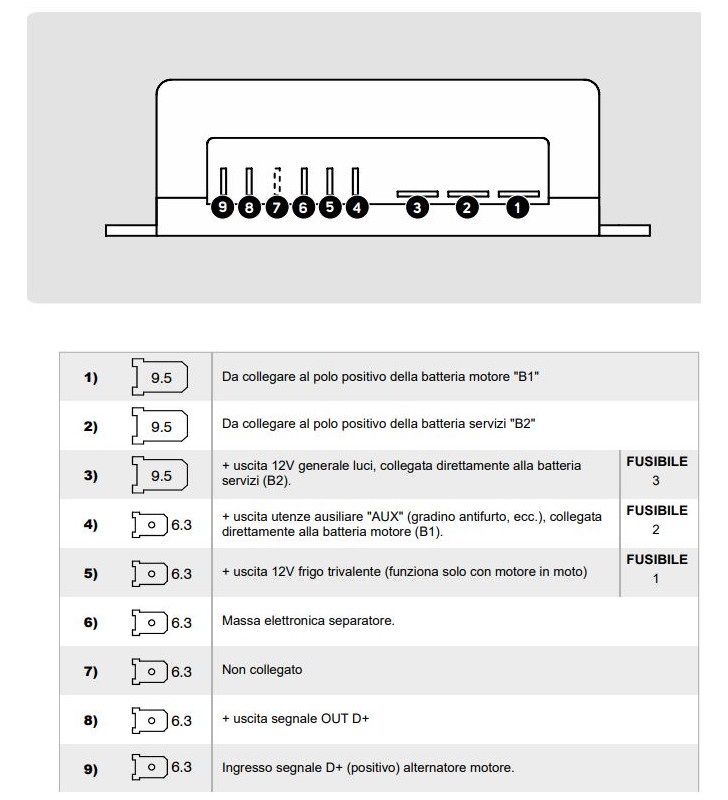 9 8 7 6 5 4 3 2 1

| | | | |
|---|---|---|---|
| 1) | 9.5 | Da collegare al polo positivo della batteria motore "B1" | |
| 2) | 9.5 | Da collegare al polo positivo della batteria servizi "B2" | |
| 3) | 9.5 | + uscita 12V generale luci, collegata direttamente alla batteria servizi (B2). | FUSIBILE 3 |
| 4) | 6.3 | + uscita utenze ausiliare "AUX" (gradino antifurto, ecc.), collegata direttamente alla batteria motore (B1). | FUSIBILE 2 |
| 5) | 6.3 | + uscita 12V frigo trivalente (funziona solo con motore in moto) | FUSIBILE 1 |
| 6) | 6.3 | Massa elettronica separatore. | |
| 7) | 6.3 | Non collegato | |
| 8) | 6.3 | + uscita segnale OUT D+ | |
| 9) | 6.3 | Ingresso segnale D+ (positivo) alternatore motore. | |