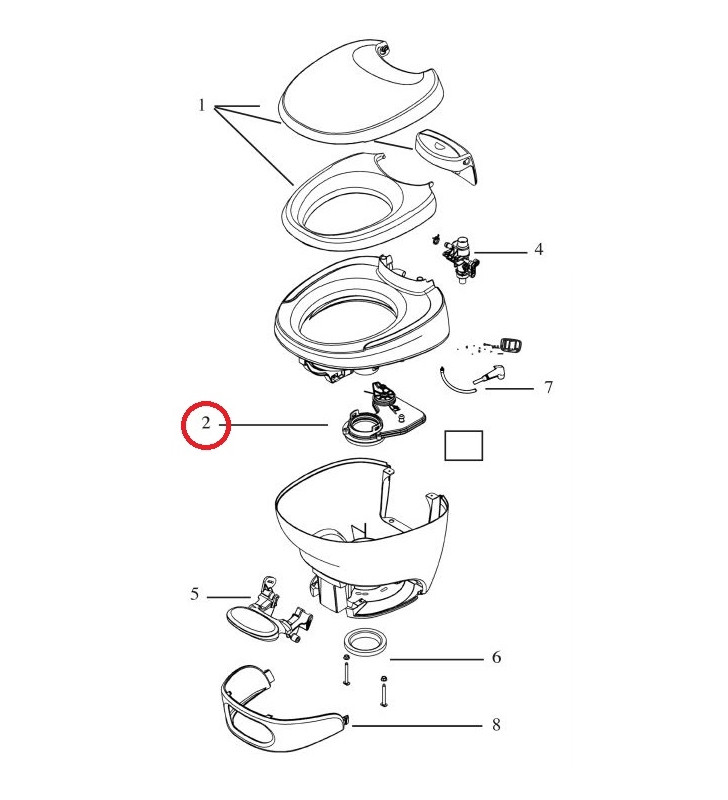 1
4
7
2
5
6
8