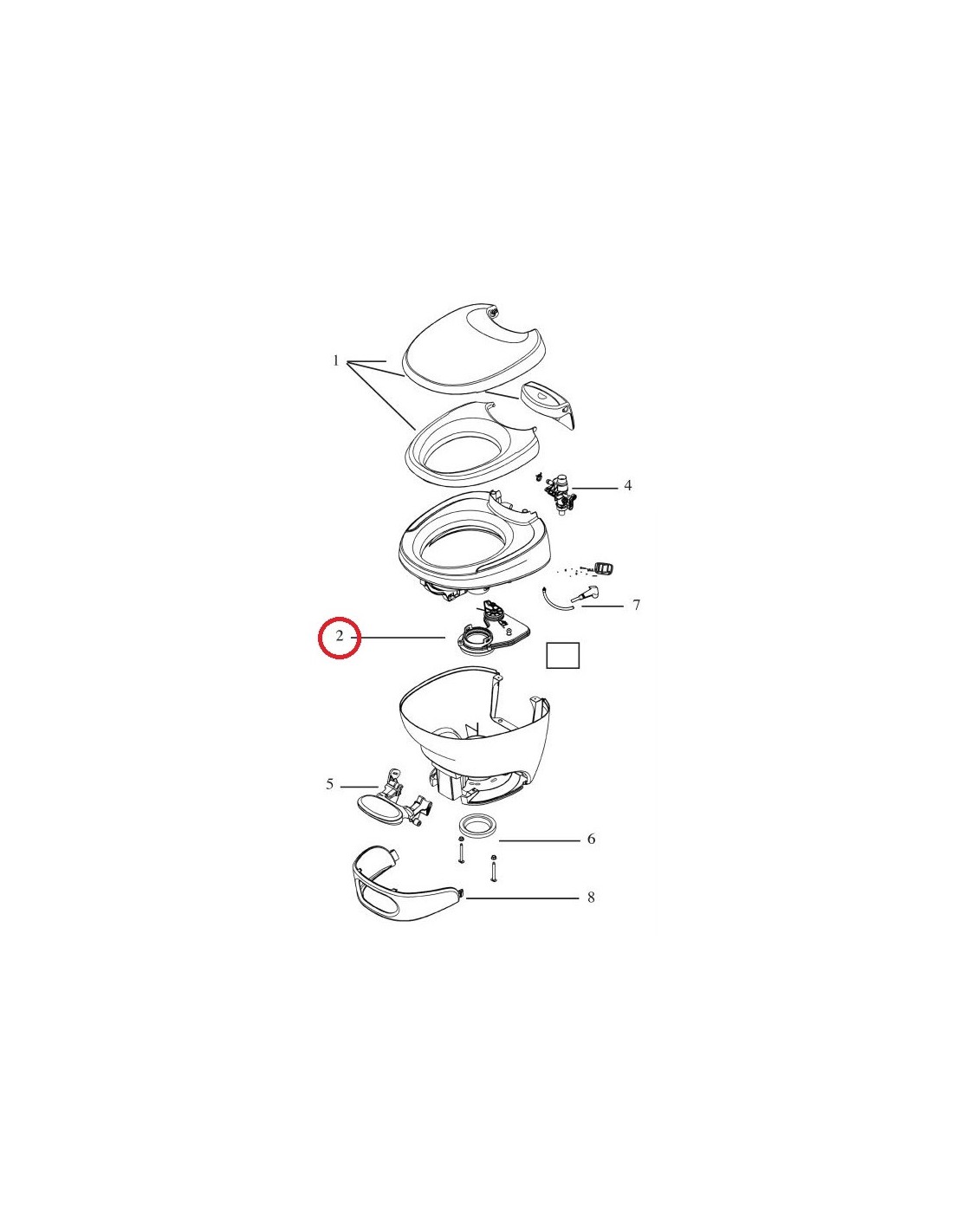 1
4
7
2
5
6
8