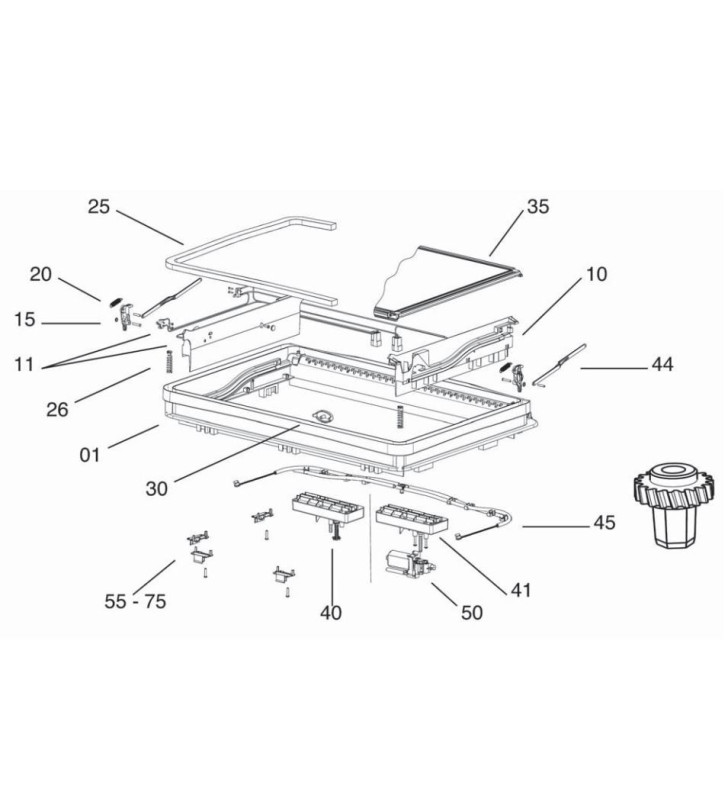 25
35
20
10
15
11
44
26
01
30
45
41
55 - 75
40
50