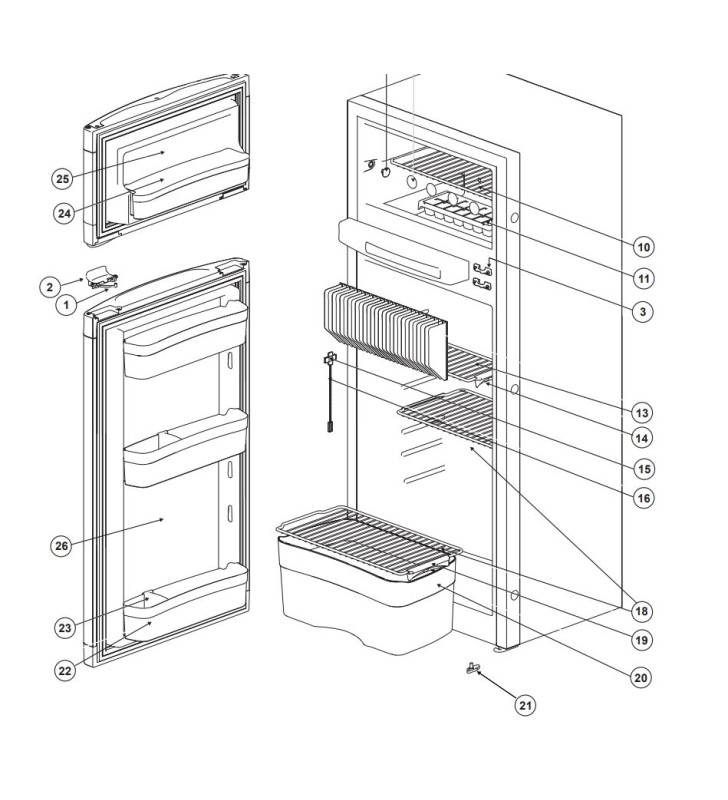 25
24
2
1
26
23
22
10
11
3
13
14
15
16
18
19
20
21