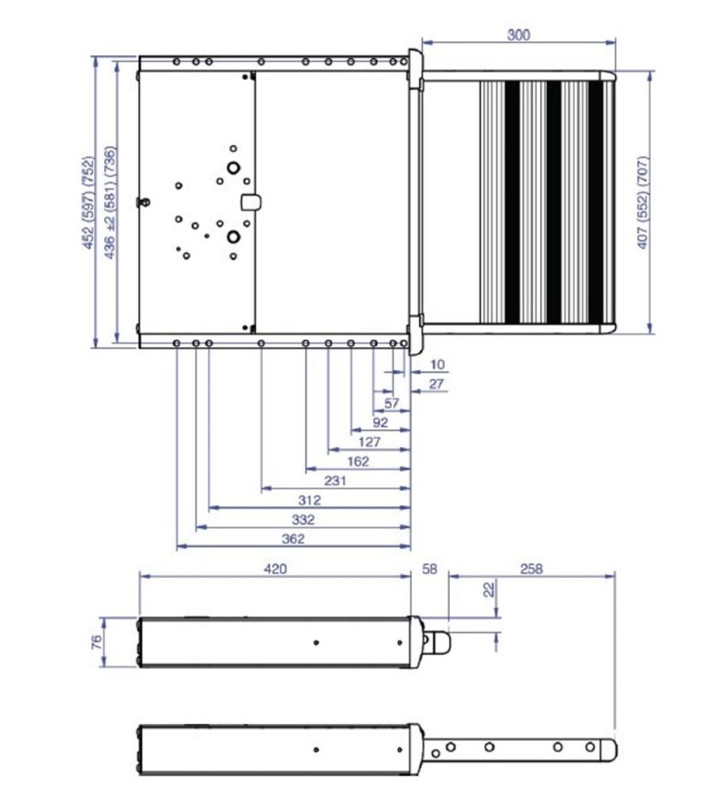 300

452 (597) (752)

436 ±2 (581) (736)

407 (552) (707)

10

27

57

92

127

162

231

312

332

362

420

58

258

22

76