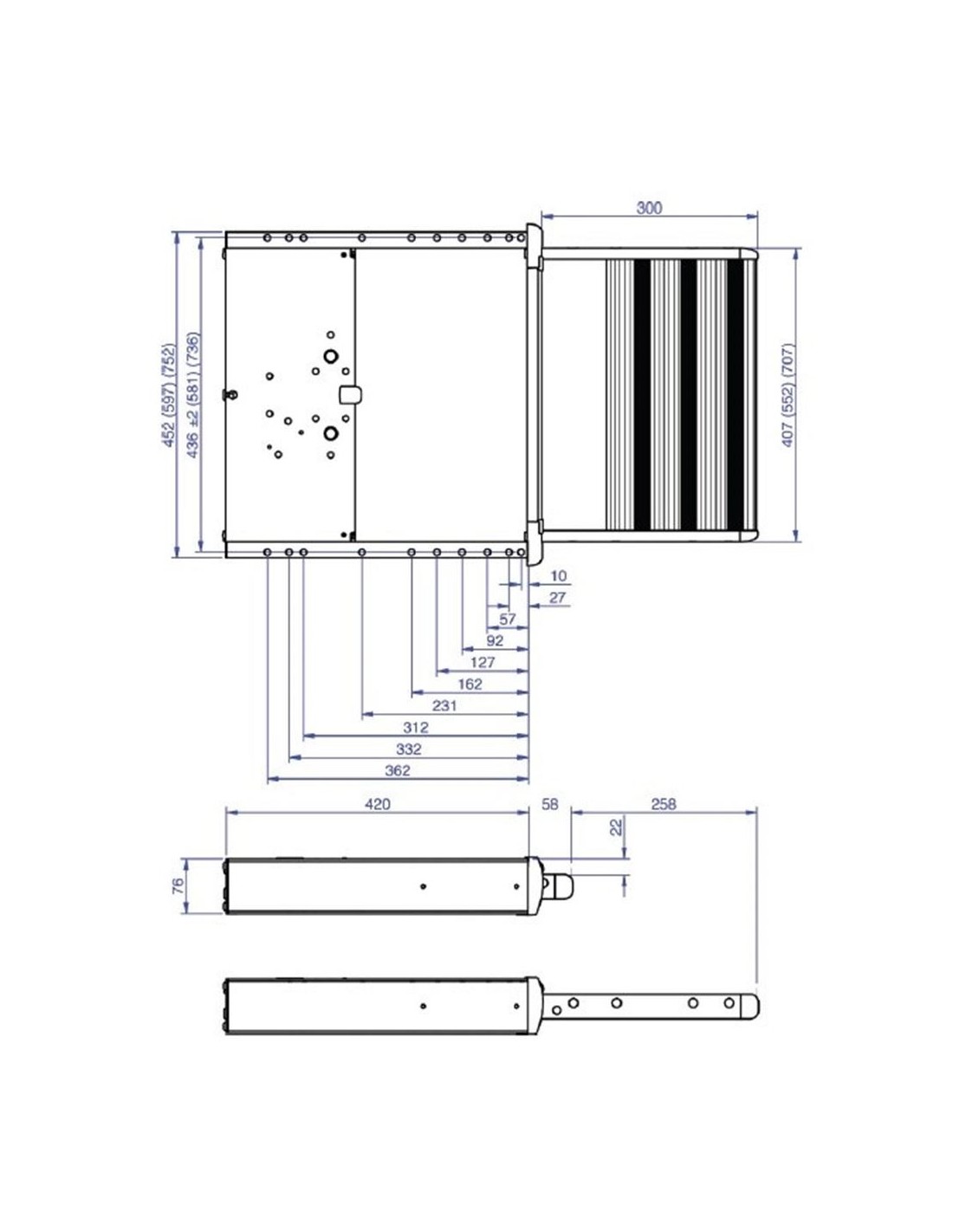 300

452 (597) (752)

436 ±2 (581) (736)

407 (552) (707)

10

27

57

92

127

162

231

312

332

362

420

58

258

22

76