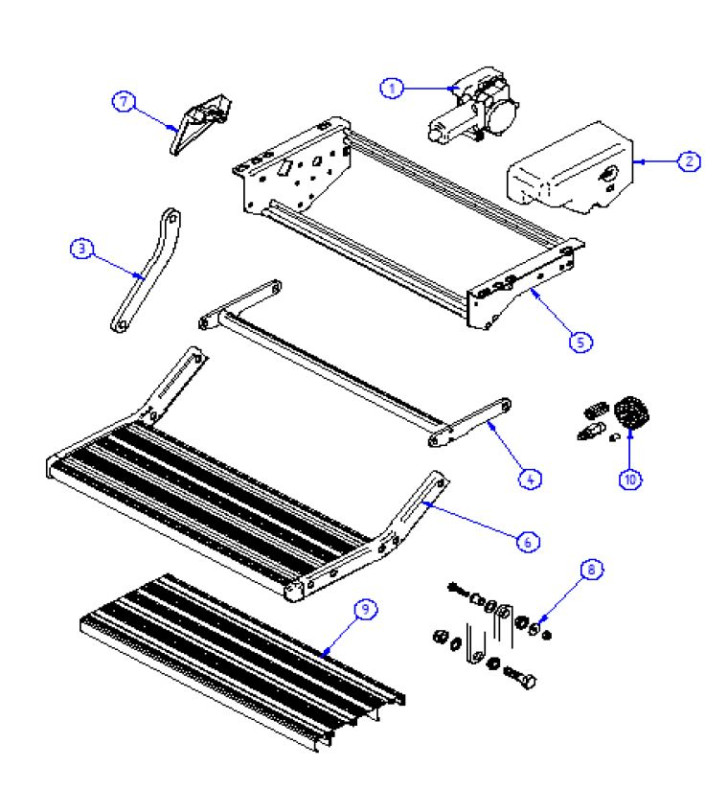 7
1
2
3
5
4
10
6
8
9