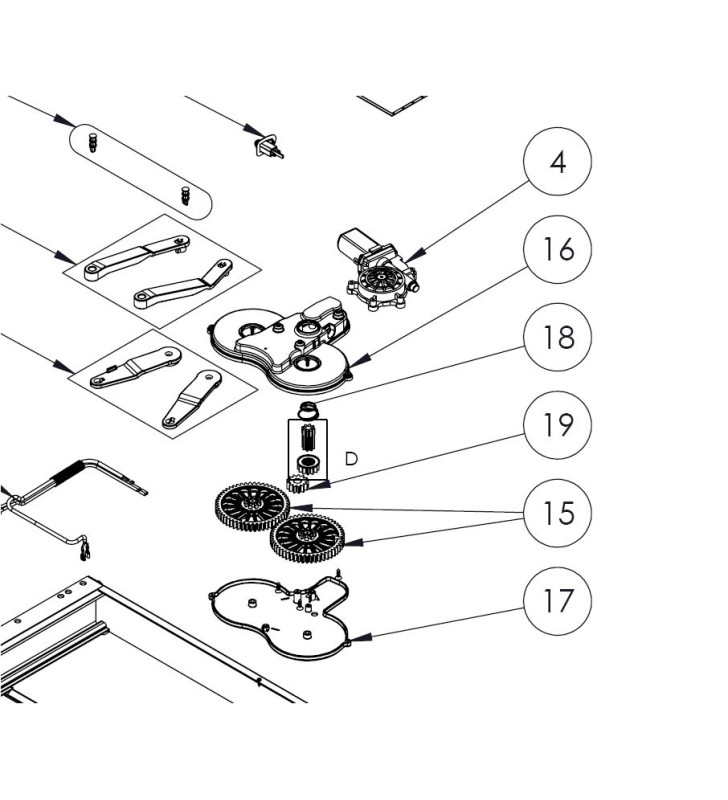 4
16
18
19
D
15
17