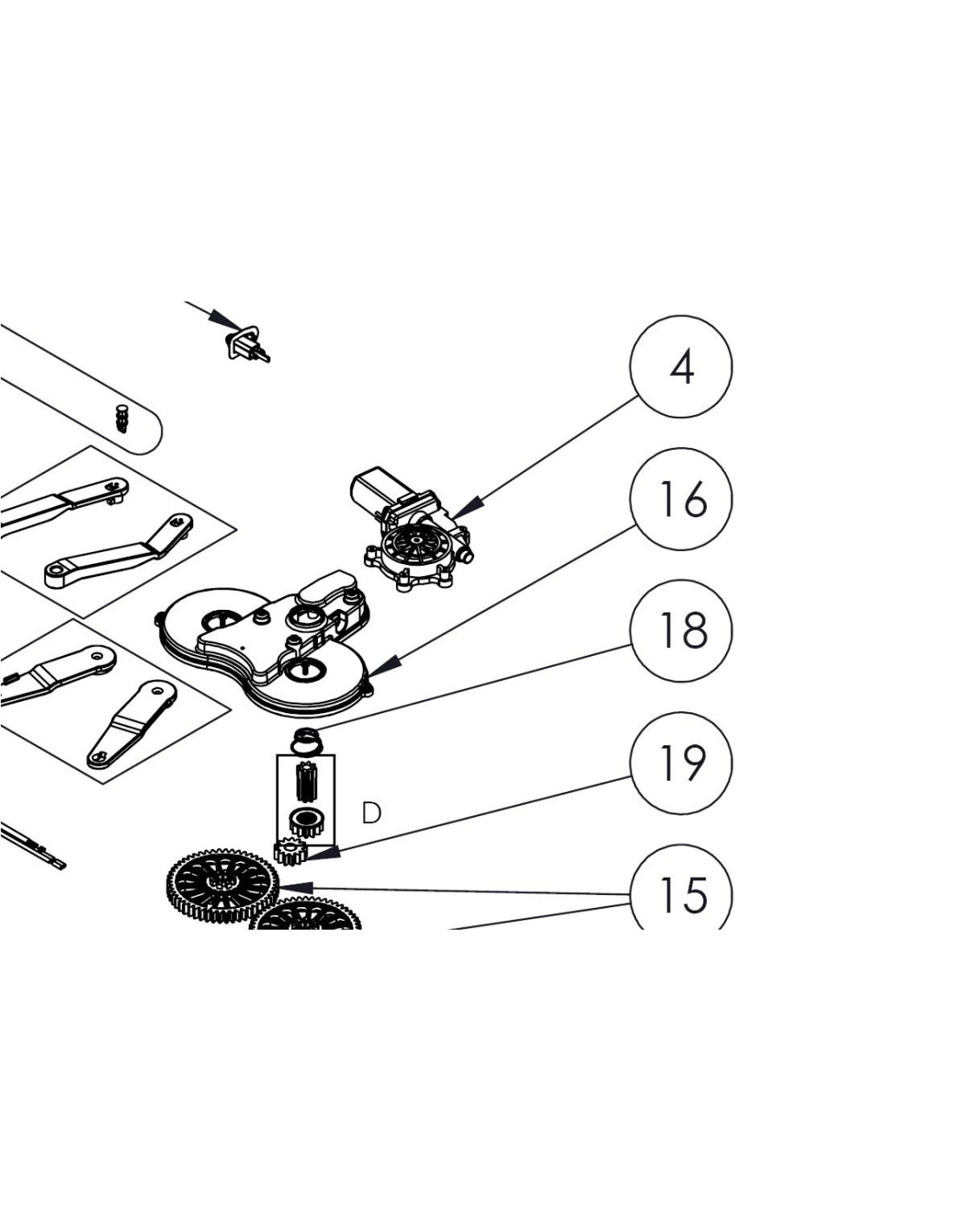 4

16

18

19

D

15