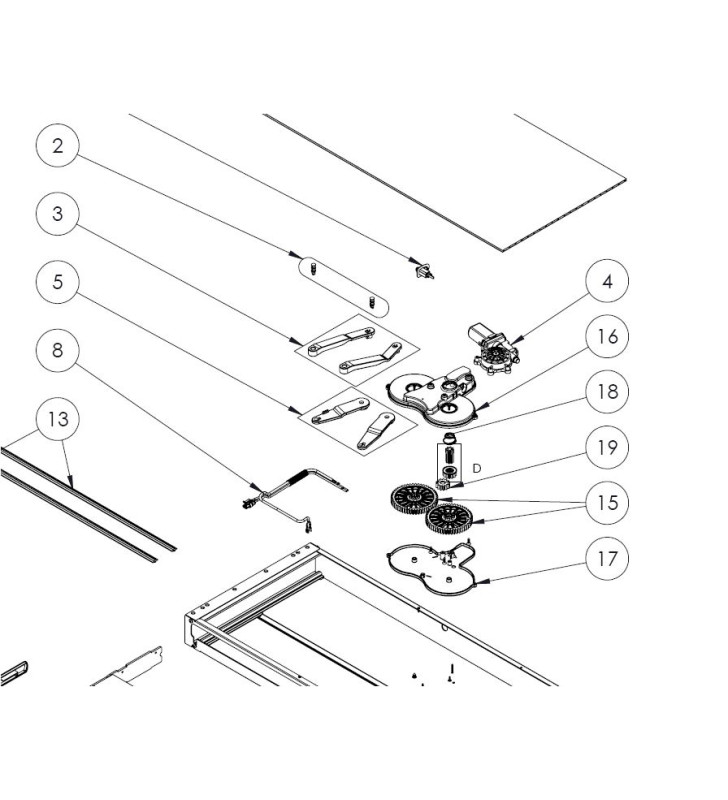 2
3
5
8
13
4
16
18
D
19
15
17