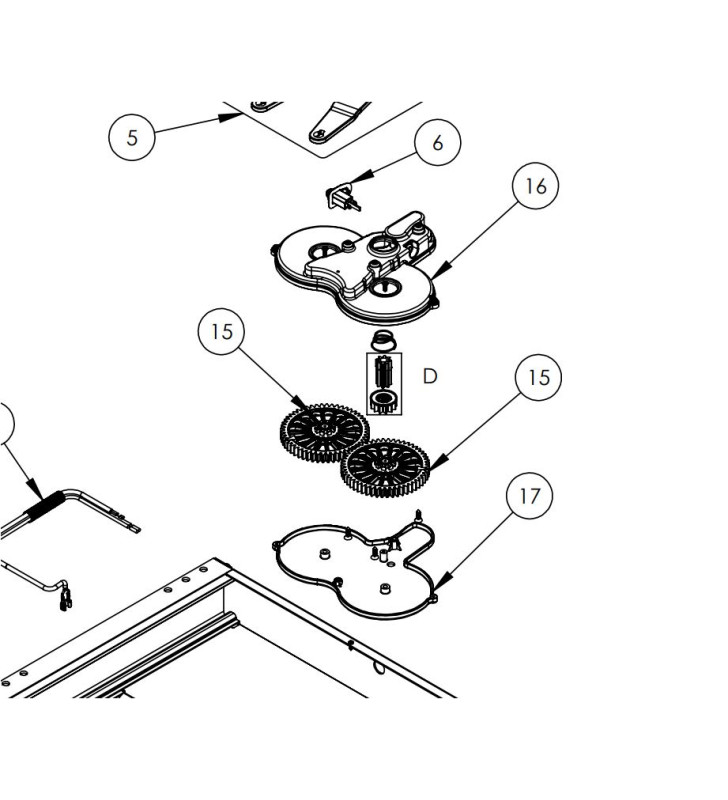 5
6
16
15
D
15
17