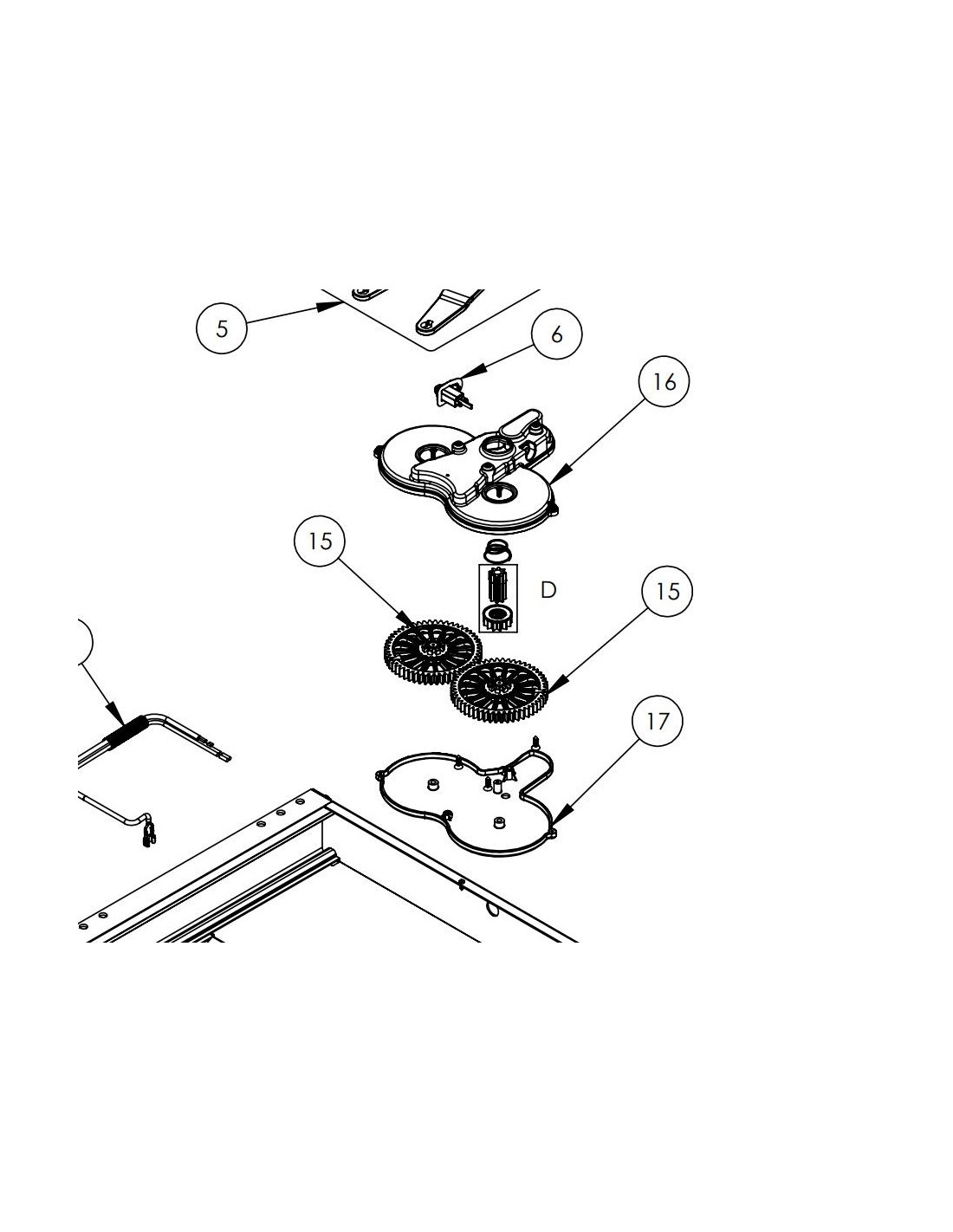 5

6

16

15

D

15

17