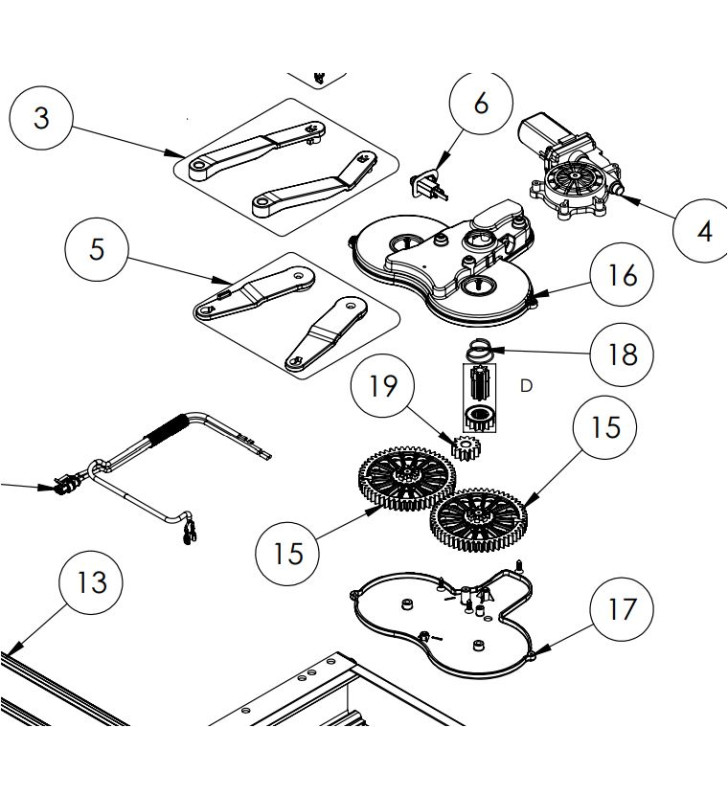 3
6
4
5
16
18
D
19
15
15
13
17