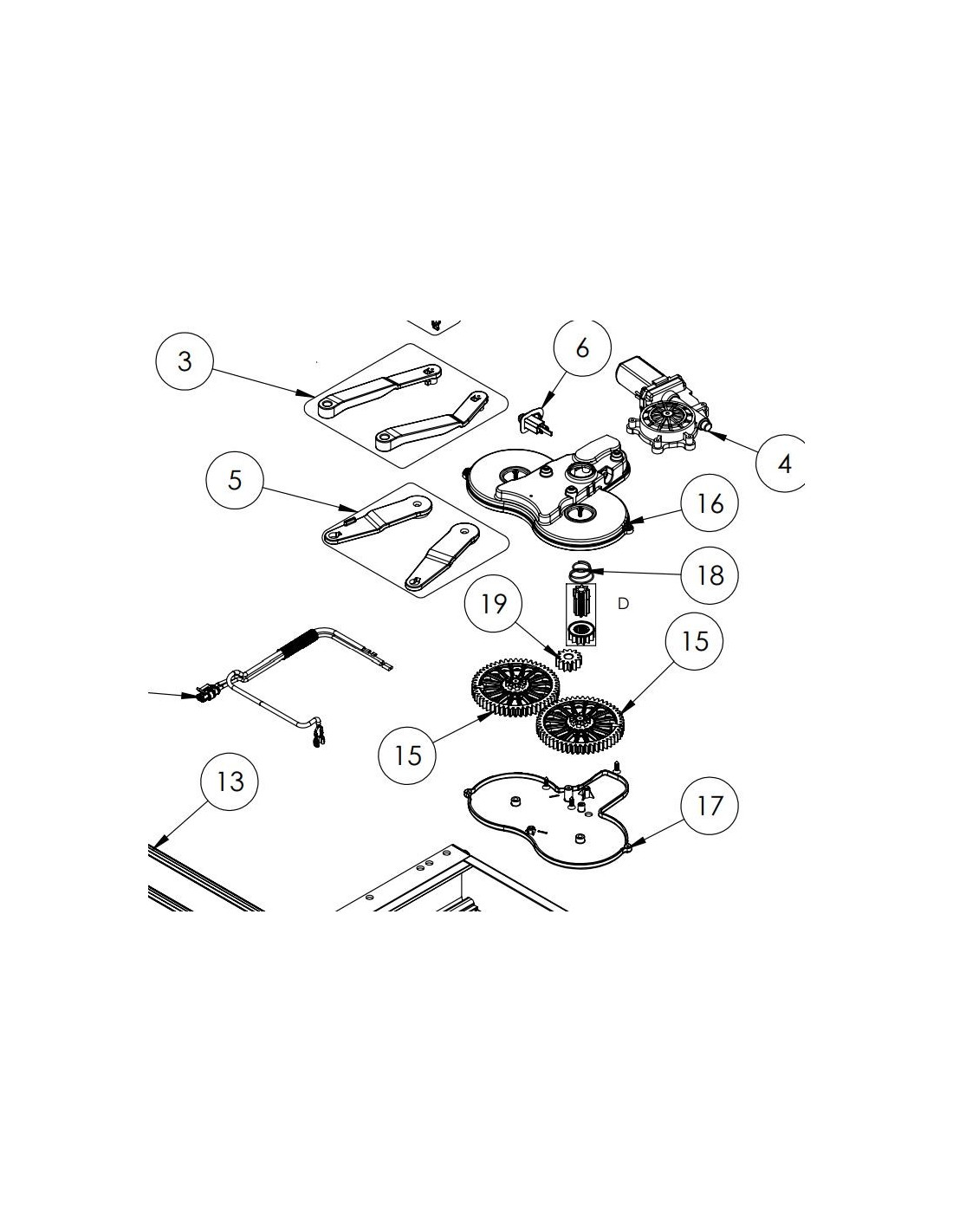 3

6

4

5

16

18

D

19

15

15

13

17