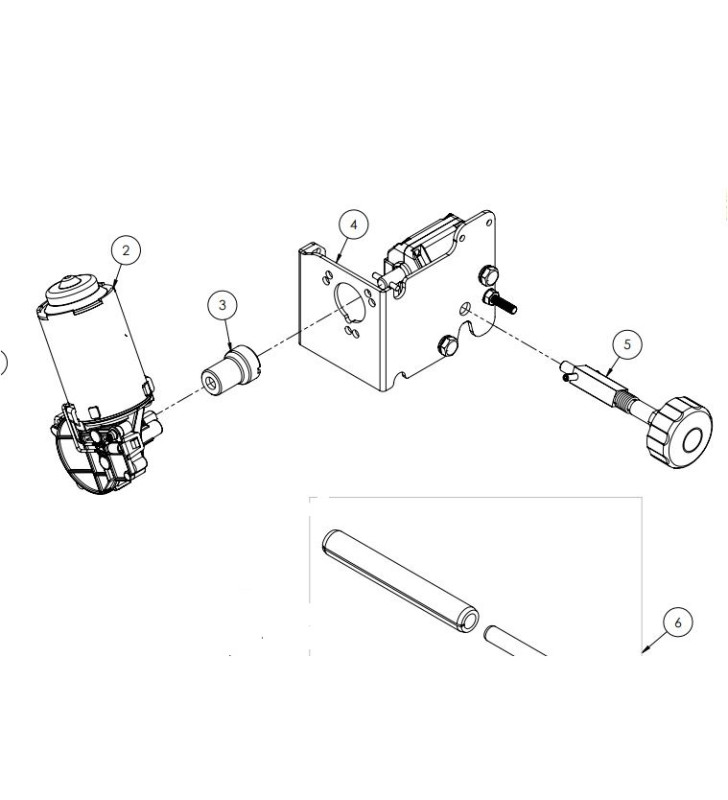 2
3
4
5
6