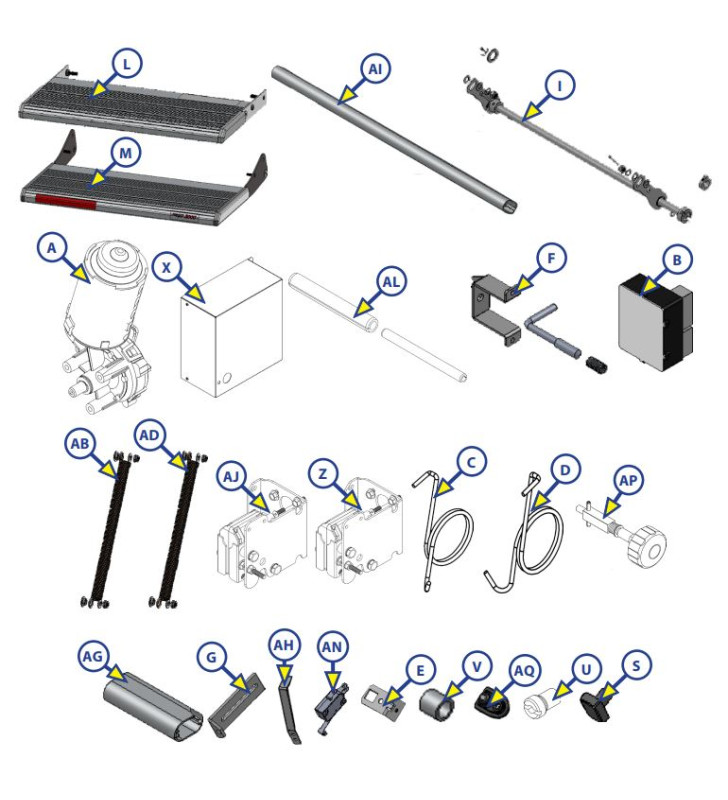 L
AI
I
M
A
X
AL
F
B
AB
AD
AJ
Z
C
D
AP
AG
G
AH
AN
E
V
AQ
U
S