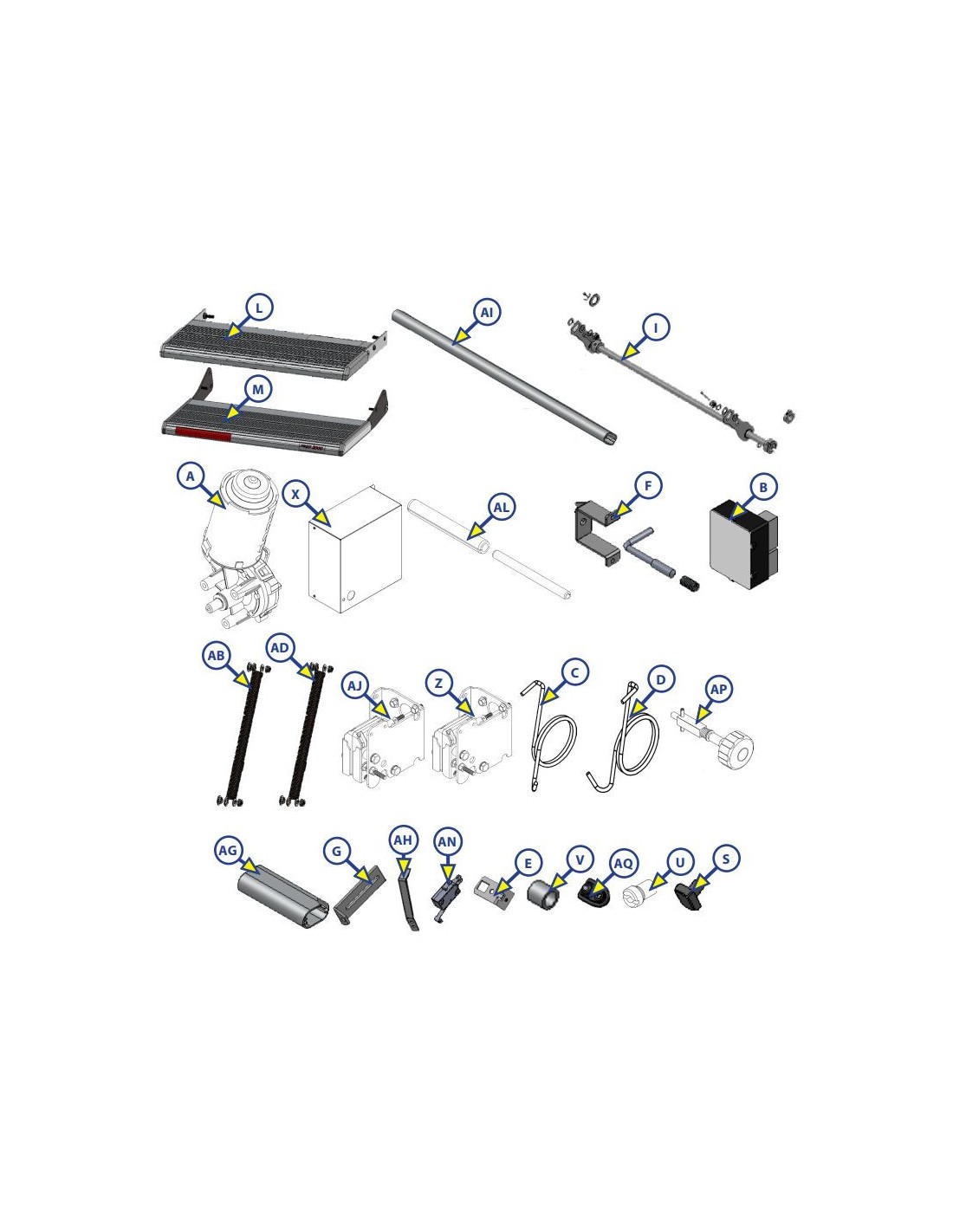 L
AI
I
M
A
X
AL
F
B
AB
AD
AJ
Z
C
D
AP
AG
G
AH
AN
E
V
AQ
U
S