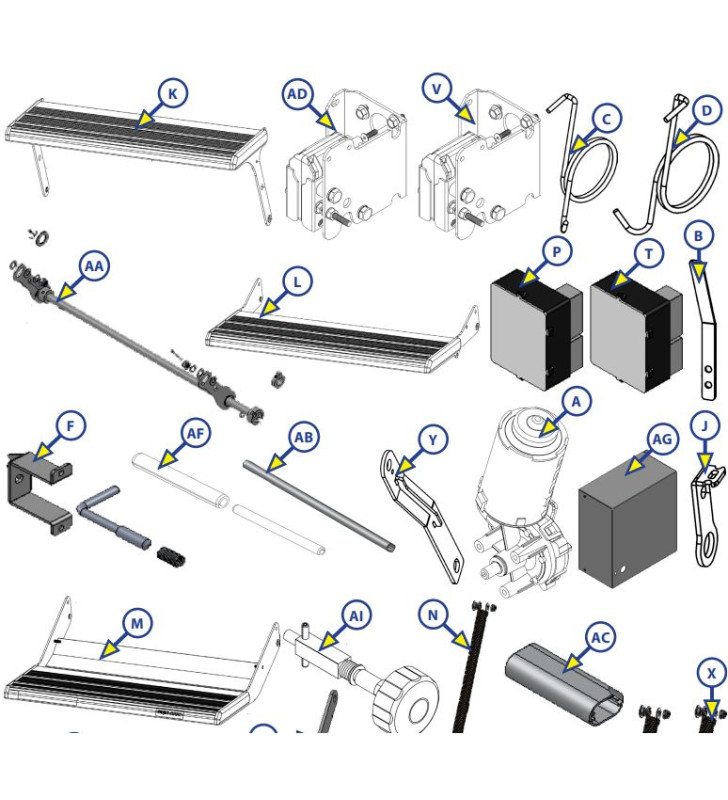 K
AD
V
C
D
AA
L
P
T
B
F
AF
AB
Y
A
AG
J
M
AI
N
AC
X