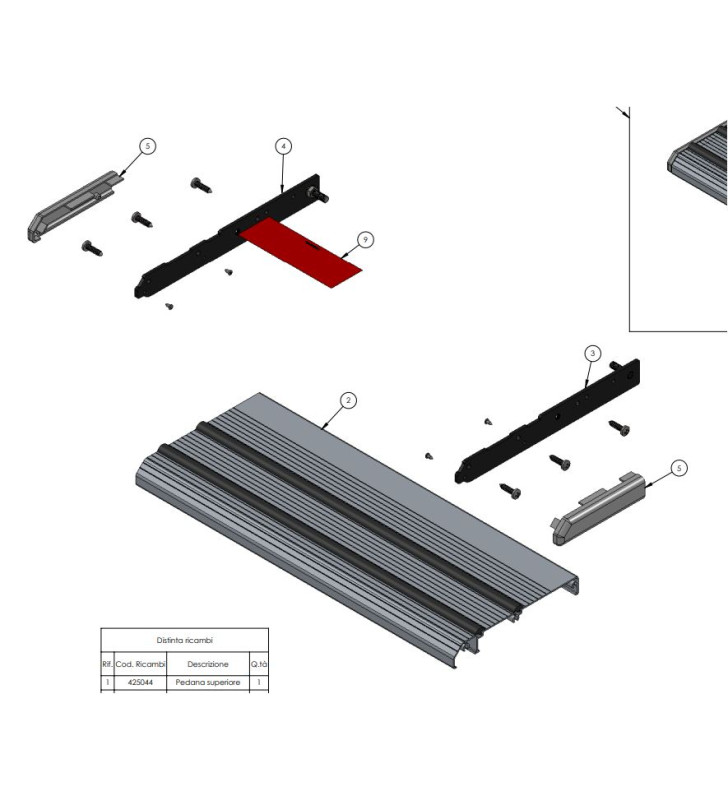 5

4

9

3

2

5

Distinta ricambi

| Rif. | Cod. Ricambi | Descrizione | Q.tà |
|---|---|---|---|
| 1 | 425044 | Pedana superiore | 1 |