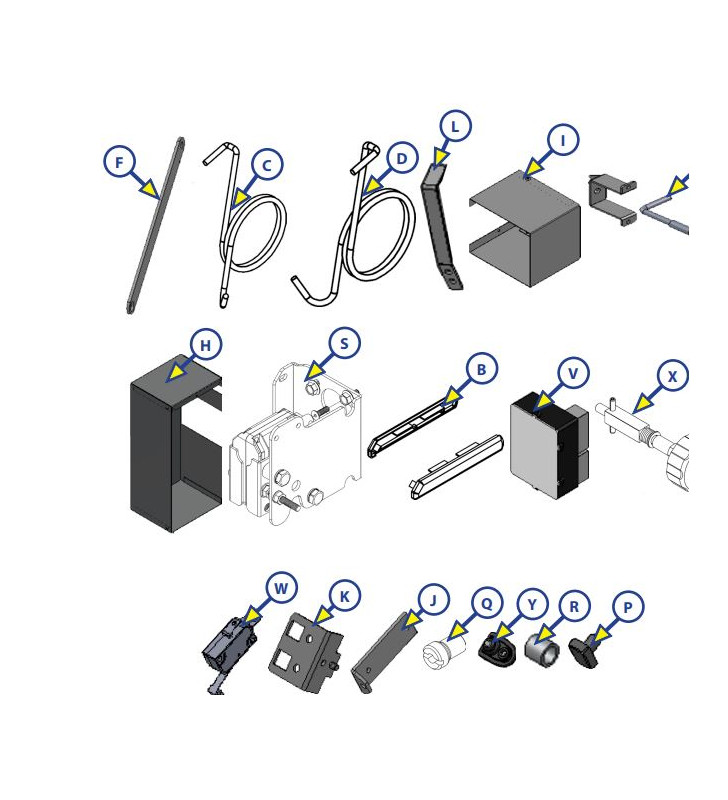 F C D L I

H S B V X

W K J Q Y R P