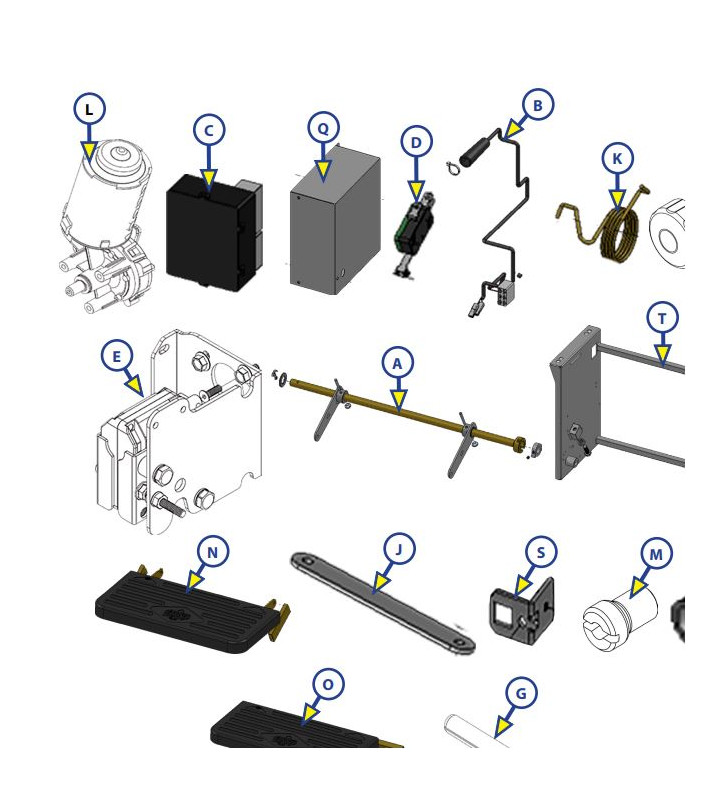 L
C
Q
D
B
K
E
A
T
N
J
S
M
O
G