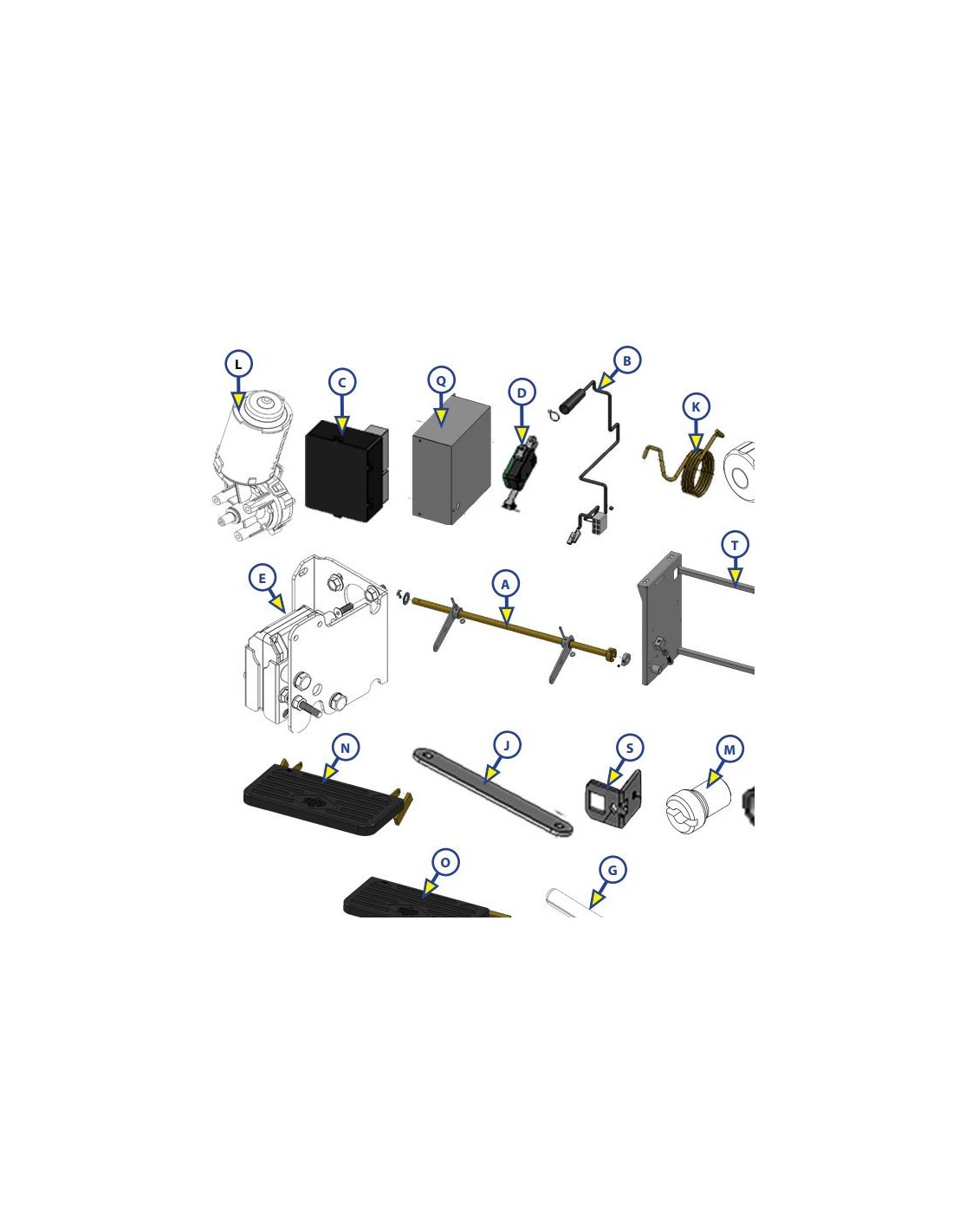 L
C
Q
D
B
K
E
A
T
N
J
S
M
O
G