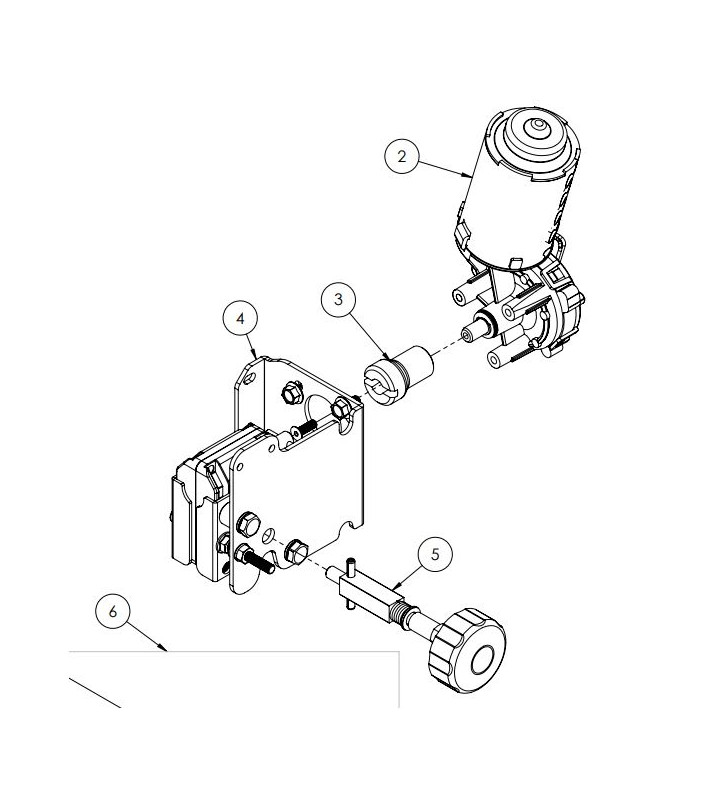 2
3
4
5
6