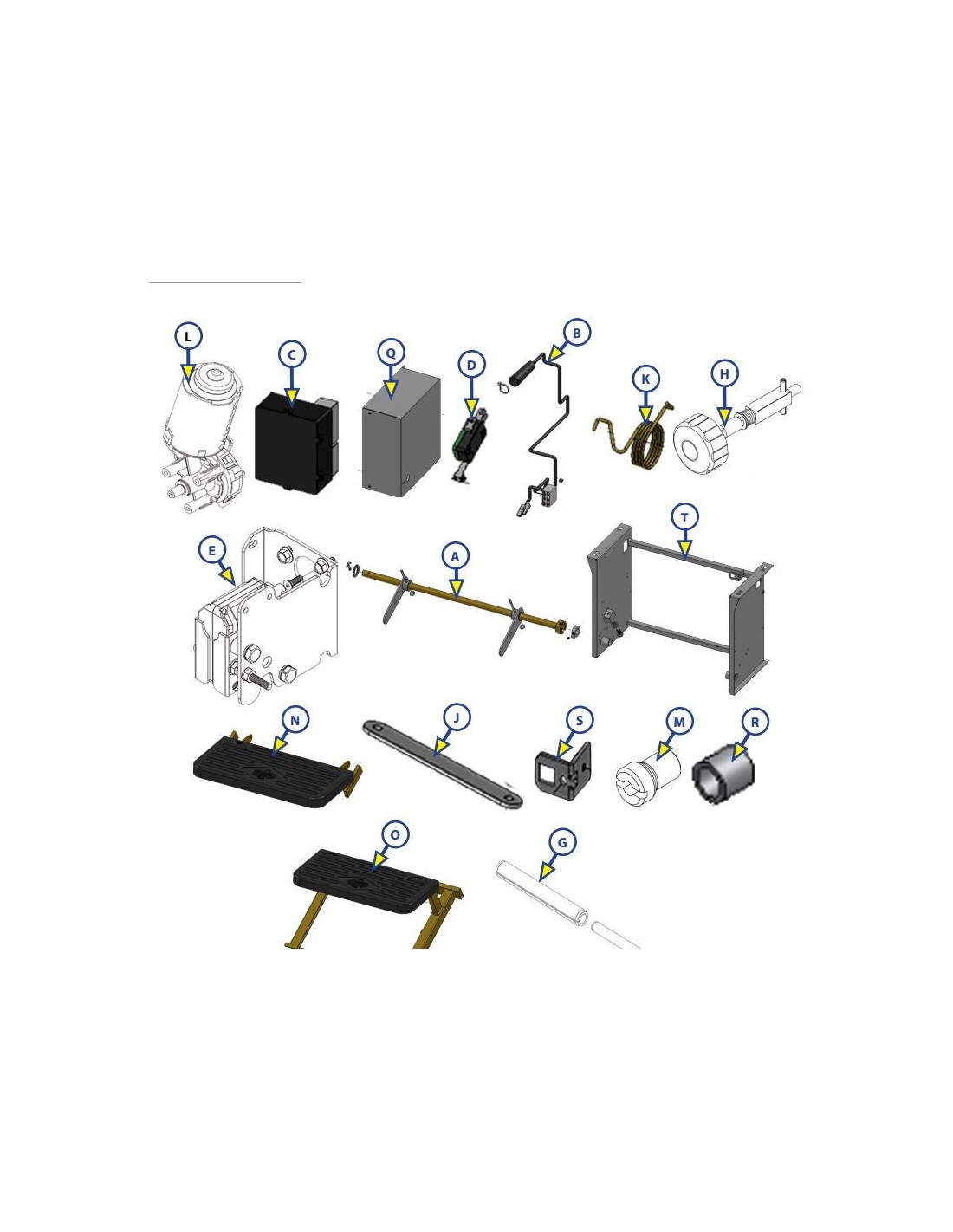 L
C
Q
D
B
K
H
E
A
T
N
J
S
M
R
O
G