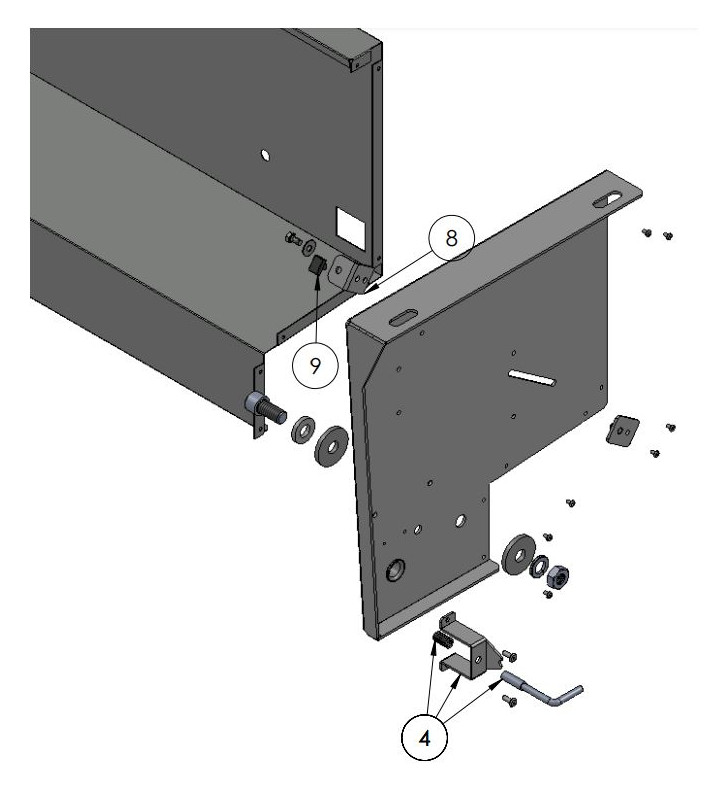 8

9

4