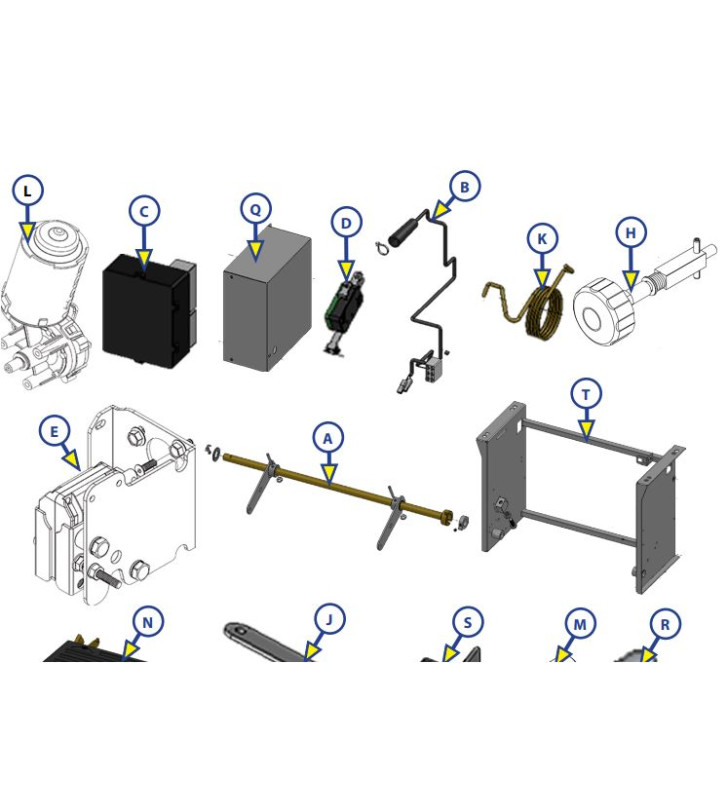 L
C
Q
D
B
K
H
E
A
T
N
J
S
M
R