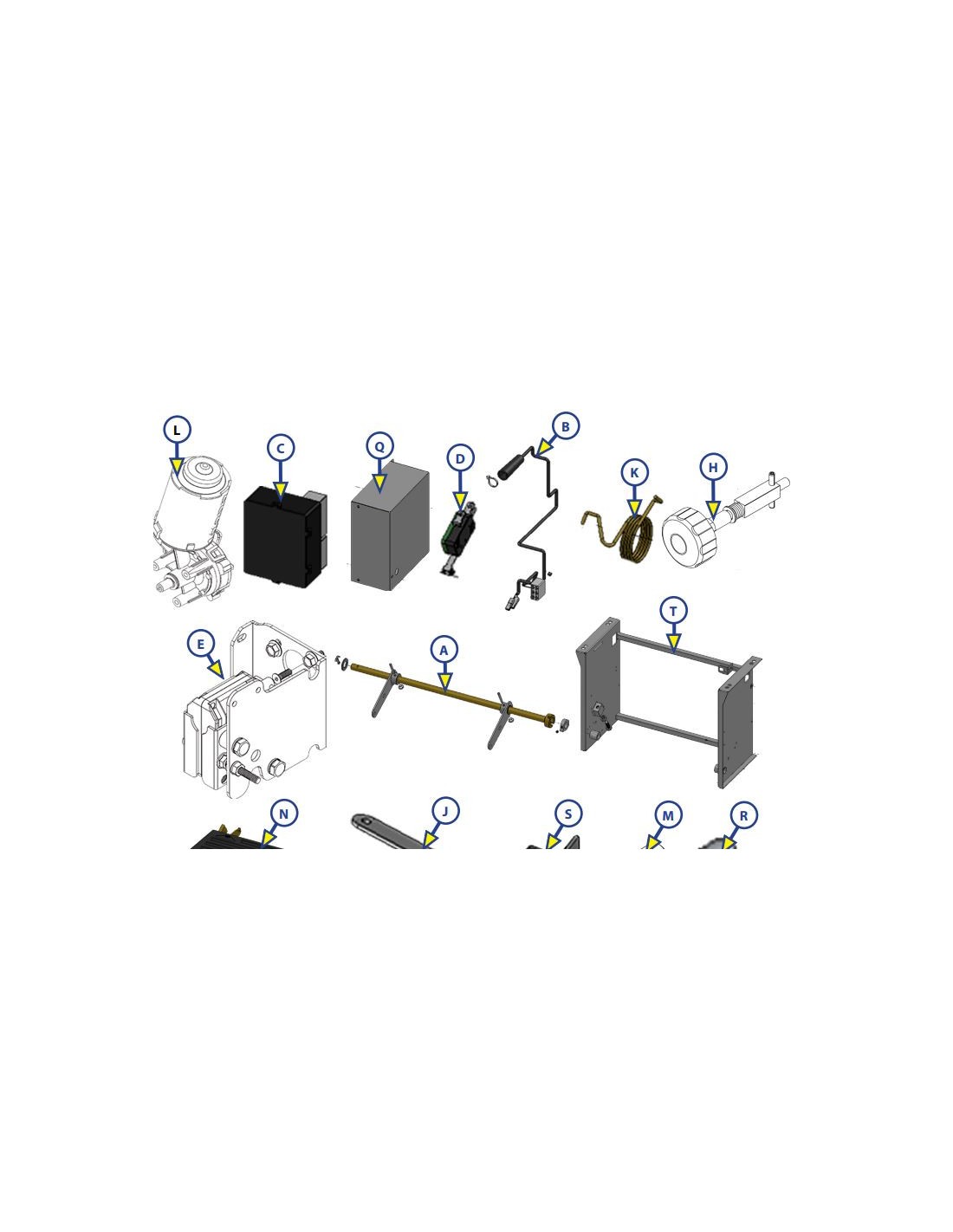 L
C
Q
D
B
K
H
E
A
T
N
J
S
M
R