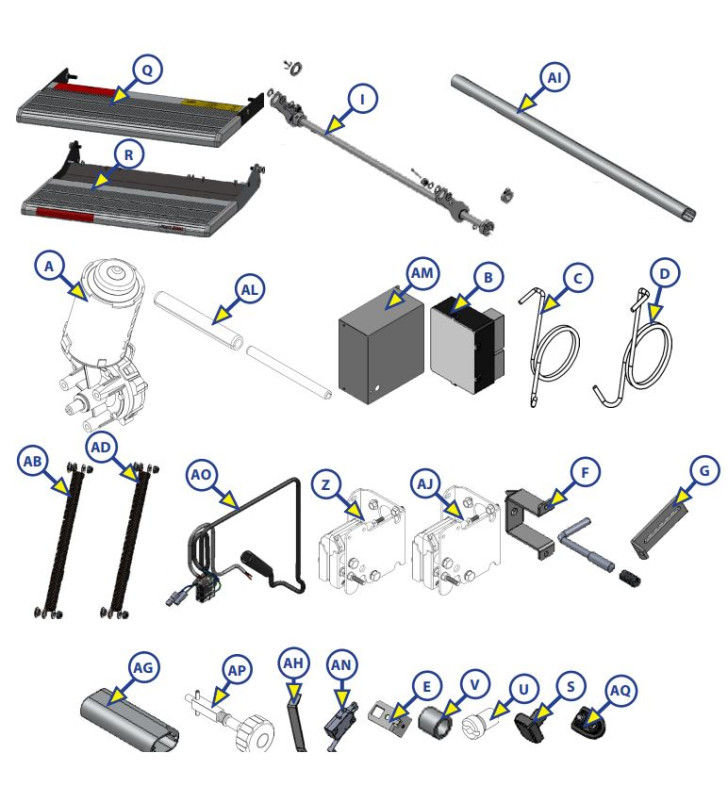 Q
I
AI
R
A
AL
AM
B
C
D
AB
AD
AO
Z
AJ
F
G
AG
AP
AH
AN
E
V
U
S
AQ