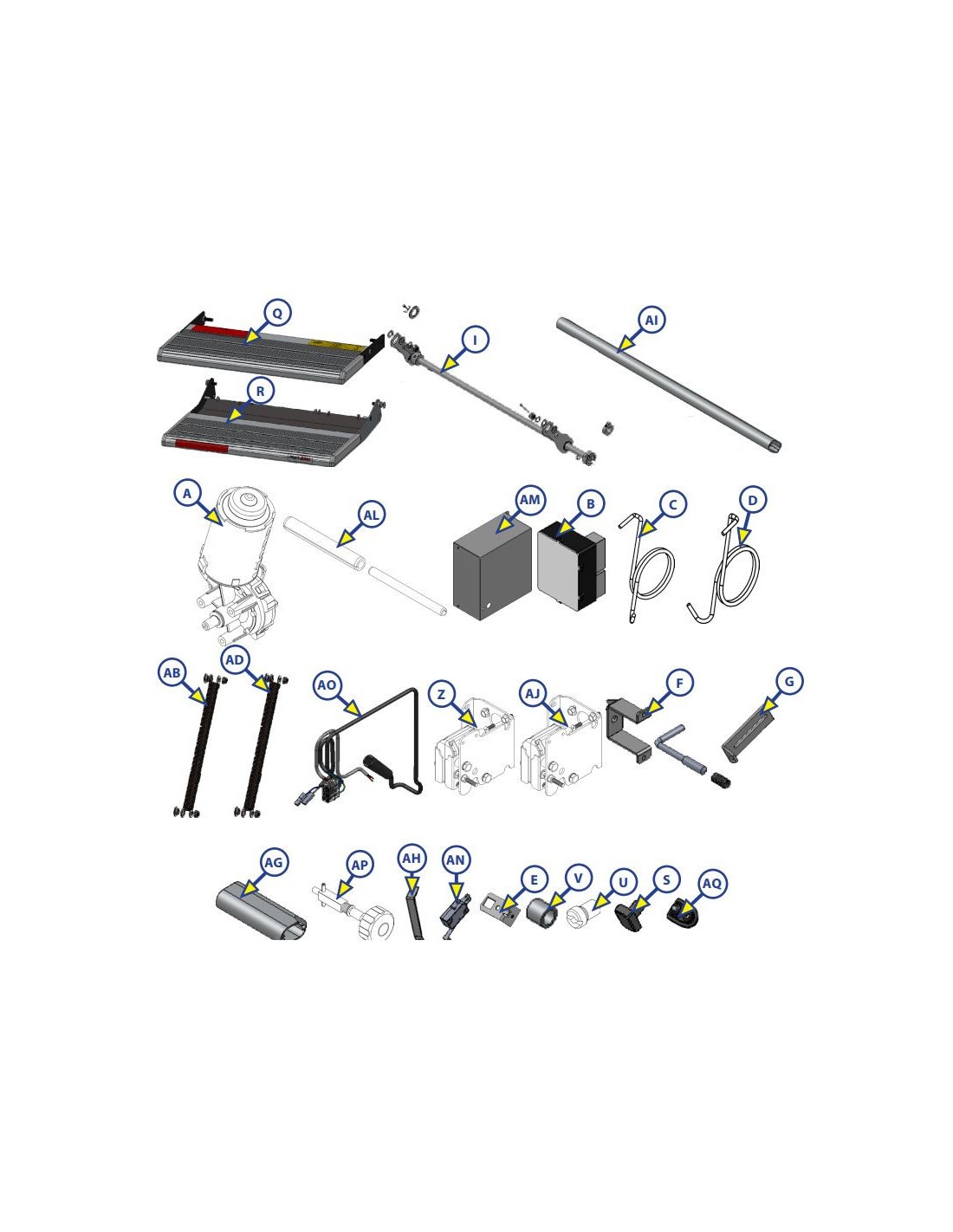 Q
I
AI
R
A
AL
AM
B
C
D
AB
AD
AO
Z
AJ
F
G
AG
AP
AH
AN
E
V
U
S
AQ